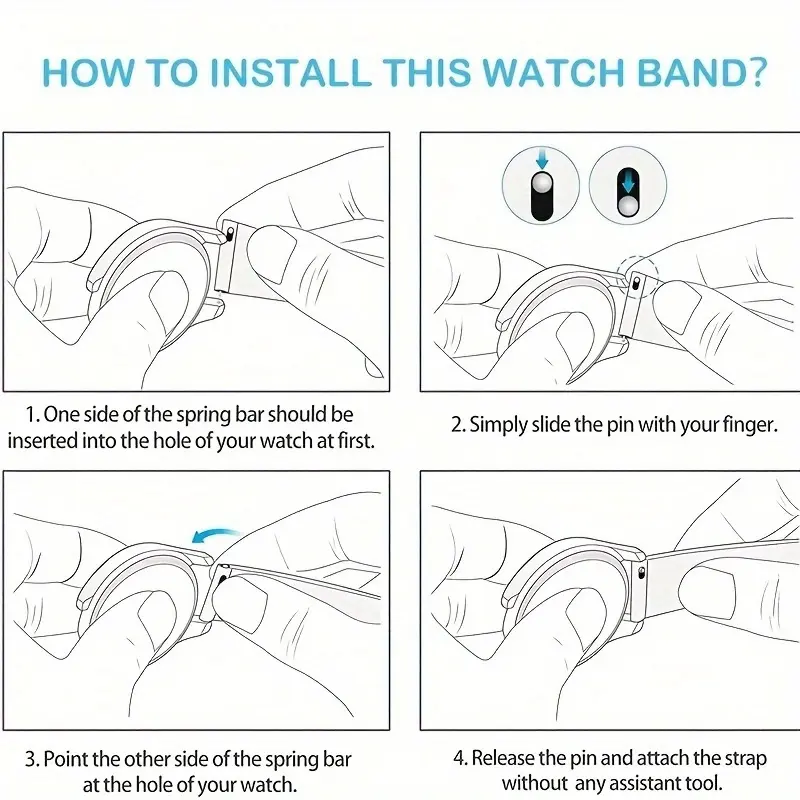 HOW TO INSTALL THIS WATCH BAND?

1. One side of the spring bar should be inserted into the hole of your watch at first.

2. Simply slide the pin with your finger.

3. Point the other side of the spring bar at the hole of your watch.

4. Release the pin and attach the strap without any assistant tool.