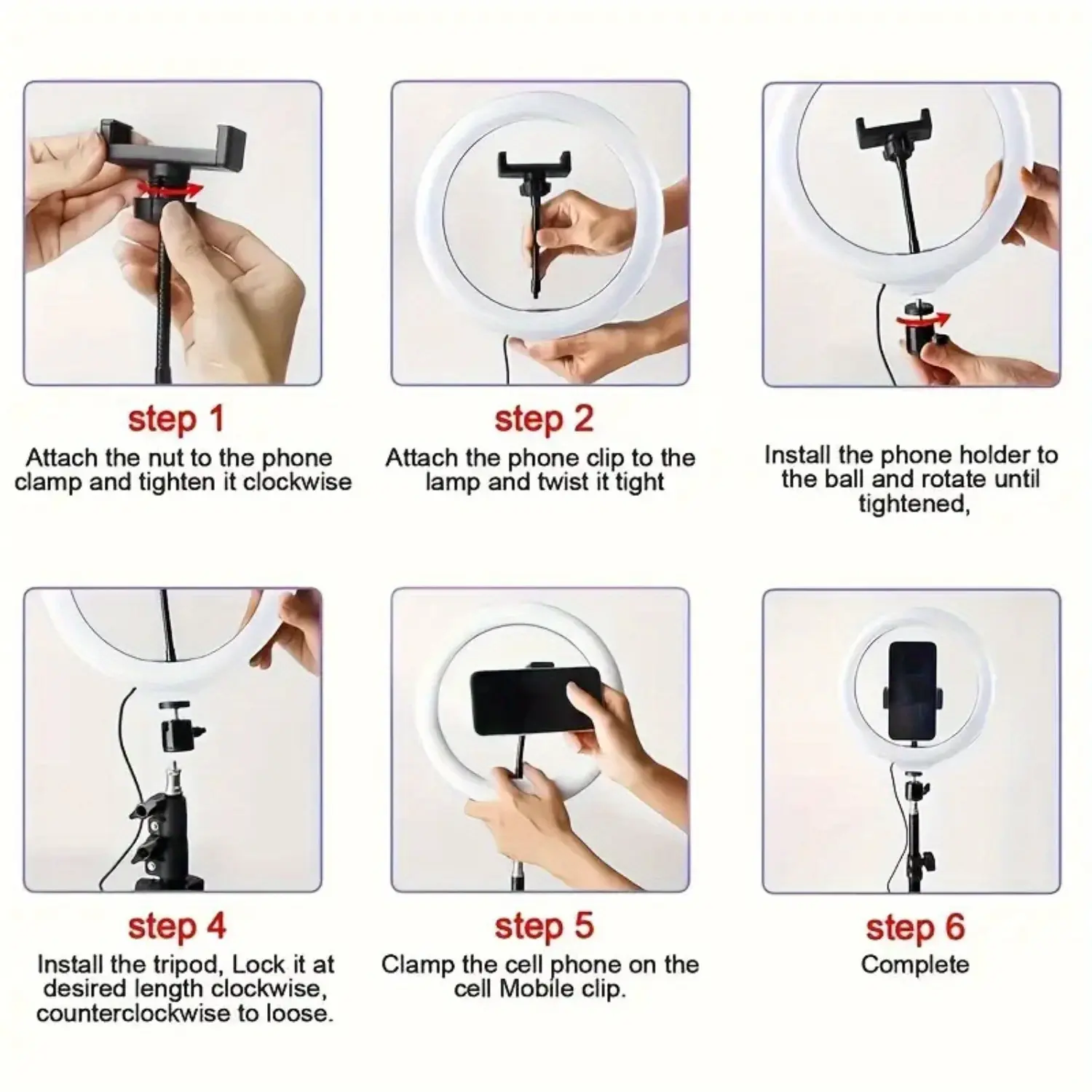 step 1
Attach the nut to the phone clamp and tighten it clockwise

step 2
Attach the phone clip to the lamp and twist it tight

Install the phone holder to the ball and rotate until tightened,

step 4
Install the tripod, Lock it at desired length clockwise, counterclockwise to loose.

step 5
Clamp the cell phone on the cell Mobile clip.

step 6
Complete