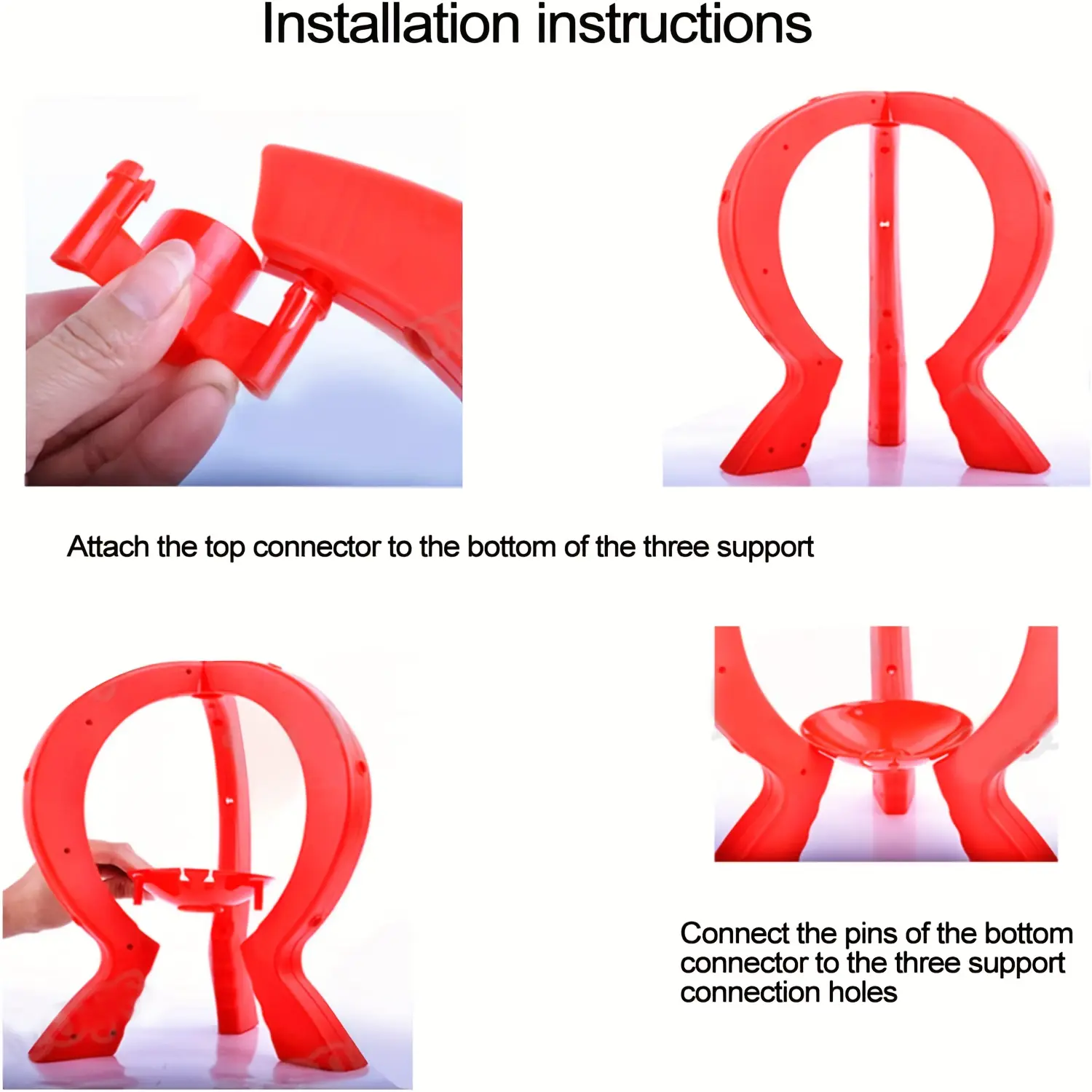 Installation instructions

Attach the top connector to the bottom of the three support

Connect the pins of the bottom connector to the three support connection holes