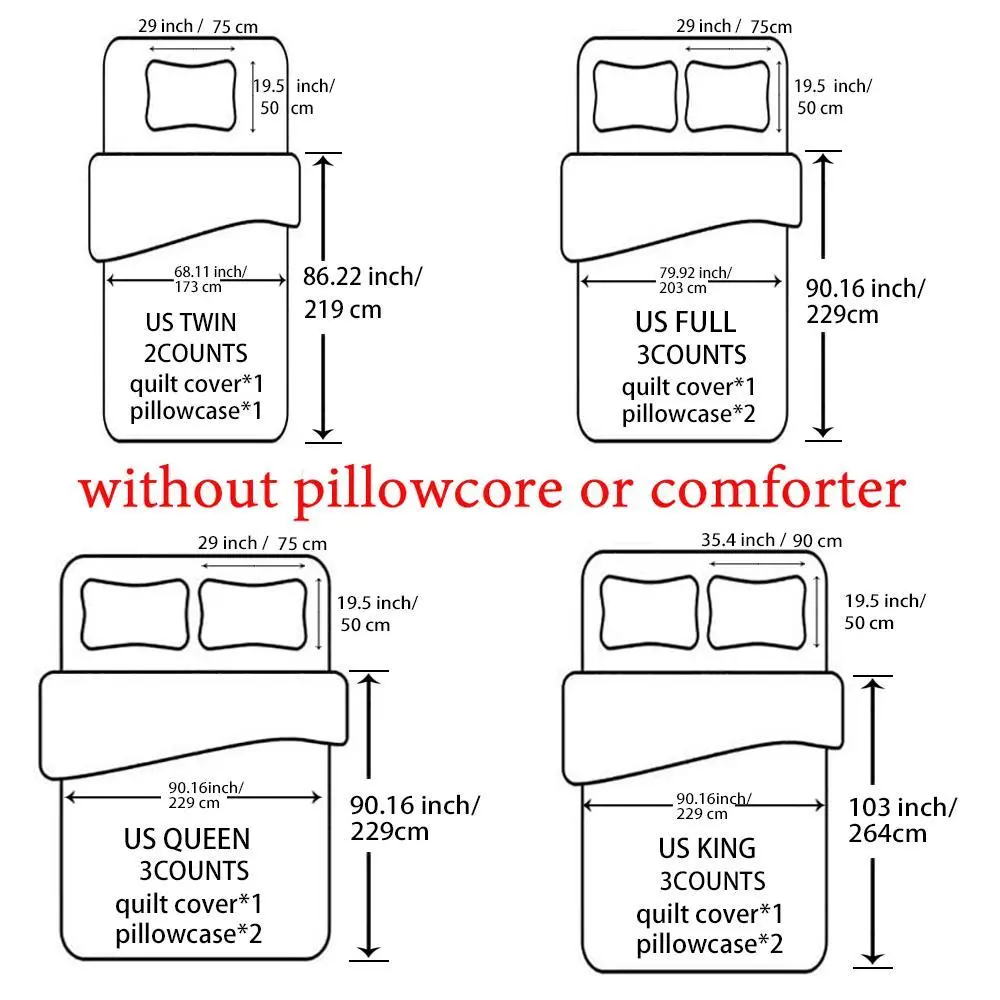 29 inch / 75 cm
19.5 inch/ 50 cm
68.11 inch/ 173 cm
86.22 inch/ 219 cm
US TWIN
2COUNTS
quilt cover*1
pillowcase*1

29 inch / 75cm
19.5 inch/ 50 cm
79.92 inch/ 203 cm
90.16 inch/ 229cm
US FULL
3COUNTS
quilt cover*1
pillowcase*2

without pillowcore or comforter

29 inch / 75 cm
19.5 inch/ 50 cm
90.16inch/ 229 cm
90.16 inch/ 229cm
US QUEEN
3COUNTS
quilt cover*1
pillowcase*2

35.4 inch / 90 cm
19.5 inch/ 50 cm
90.16inch/ 229 cm
103 inch/ 264cm
US KING
3COUNTS
quilt cover*1
pillowcase*2