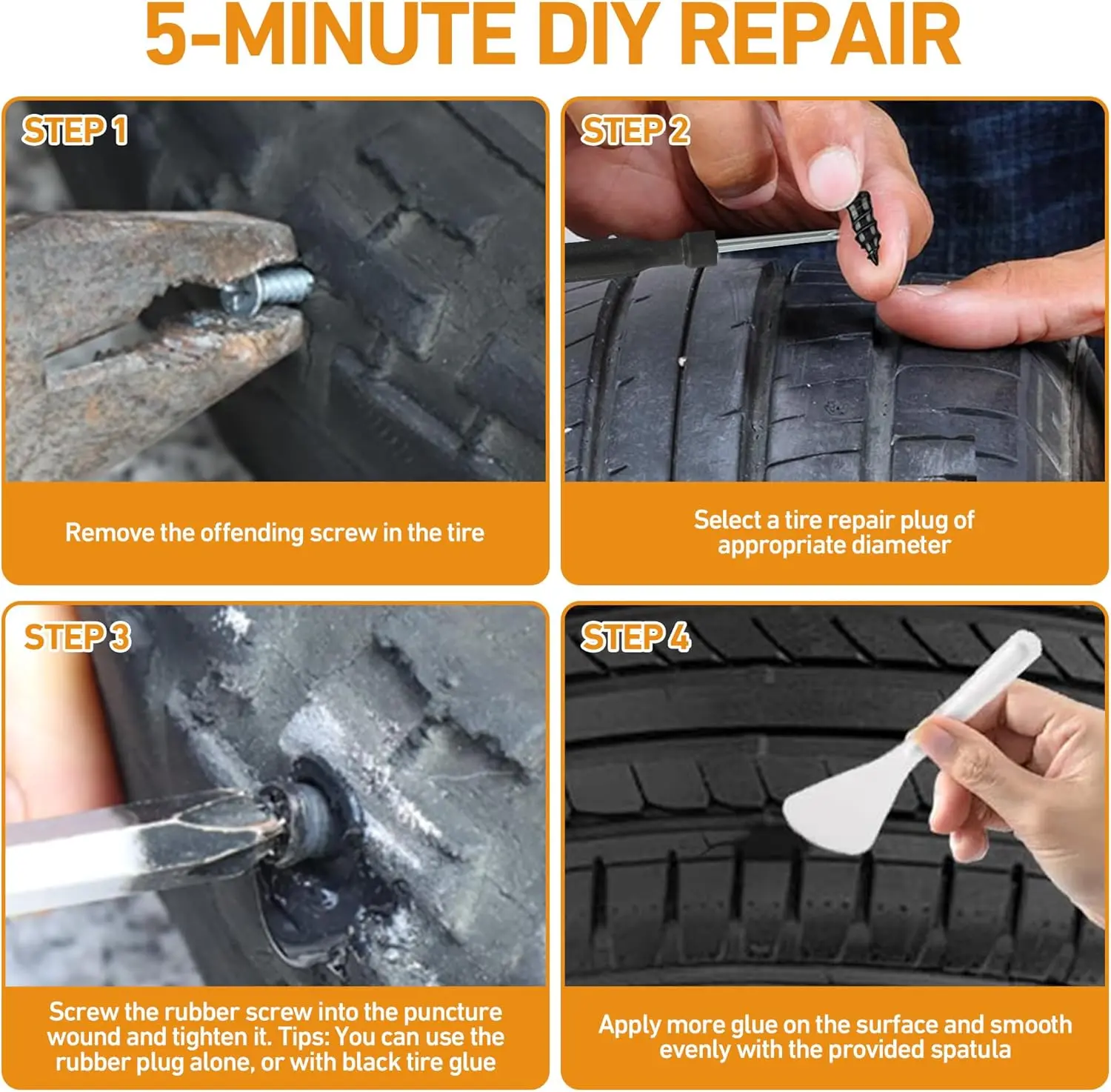 5-MINUTE DIY REPAIR

STEP 1

Remove the offending screw in the tire

STEP 2

Select a tire repair plug of appropriate diameter

STEP 3

Screw the rubber screw into the puncture wound and tighten it. Tips: You can use the rubber plug alone, or with black tire glue

STEP 4

Apply more glue on the surface and smooth evenly with the provided spatula