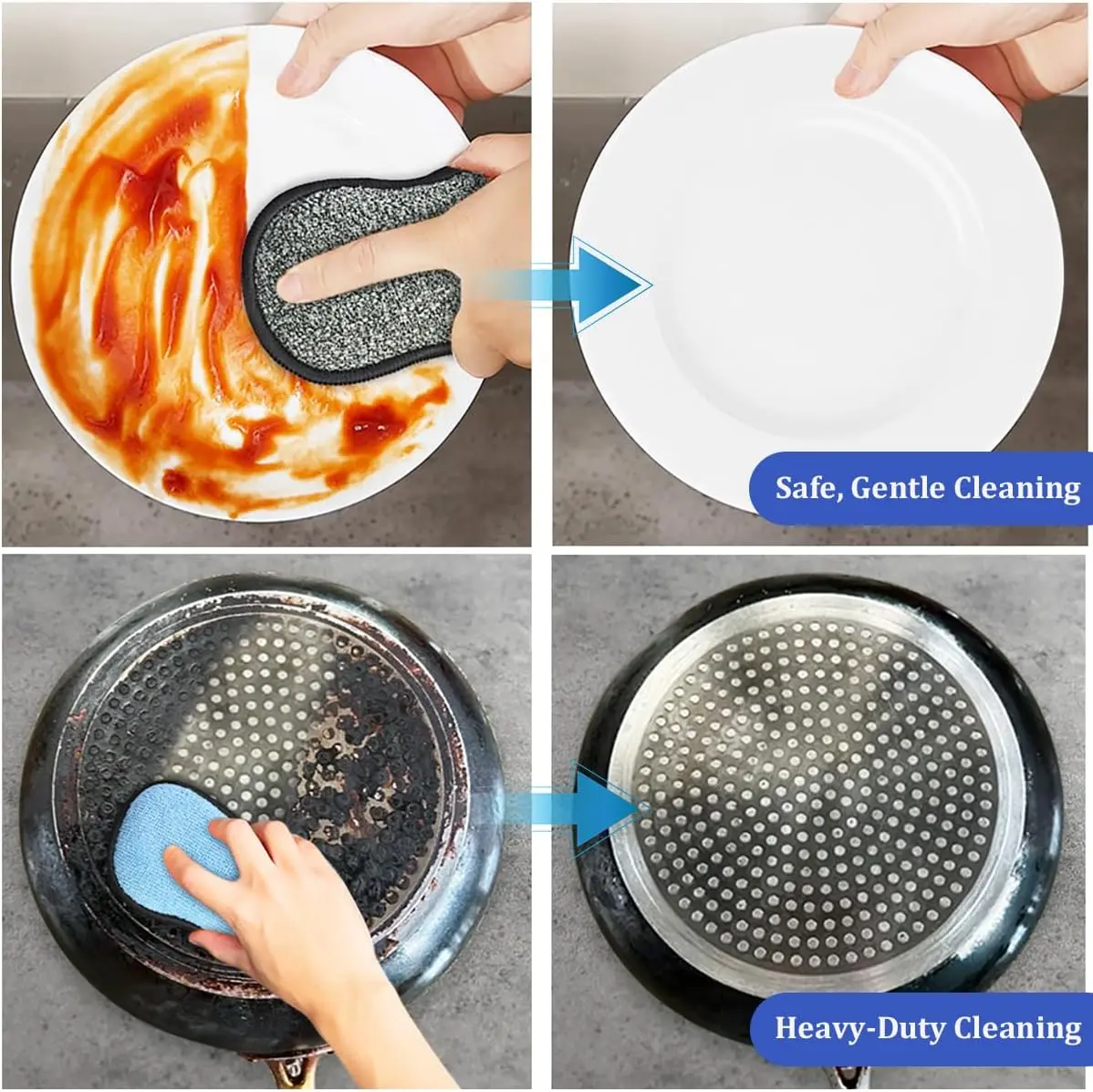 Safe, Gentle Cleaning

Heavy-Duty Cleaning