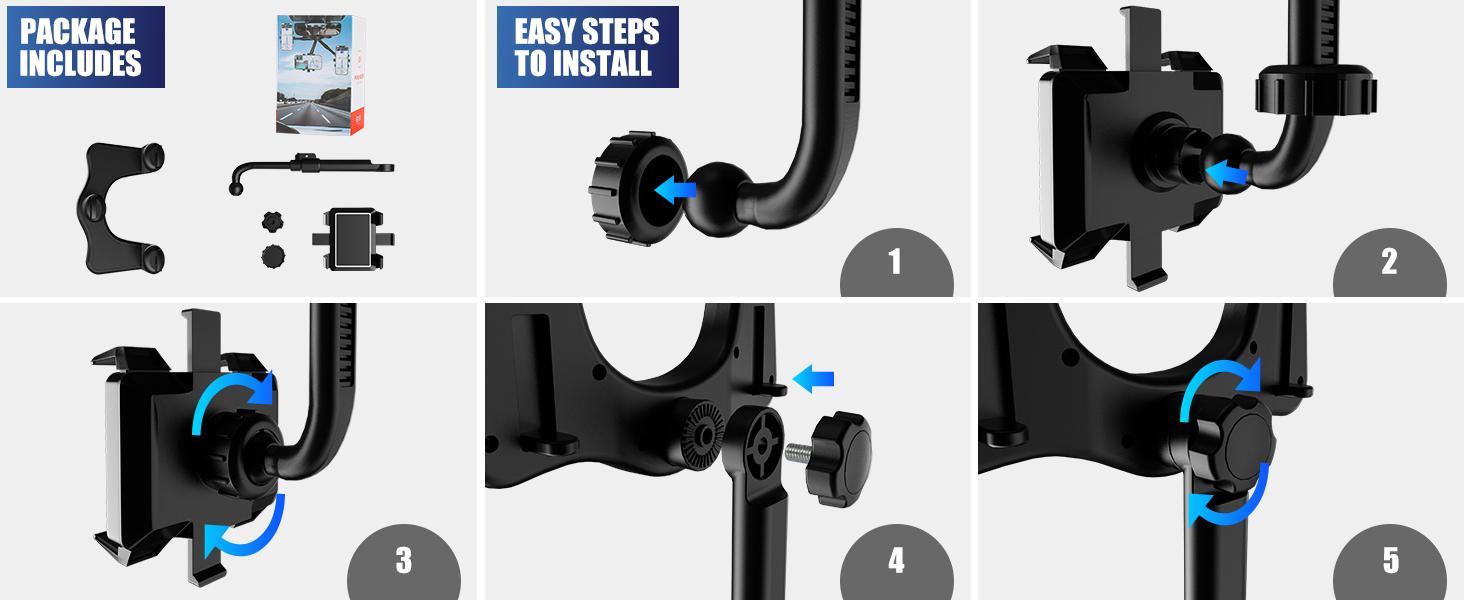 PACKAGE INCLUDES

EASY STEPS TO INSTALL

1

2

3

4

5