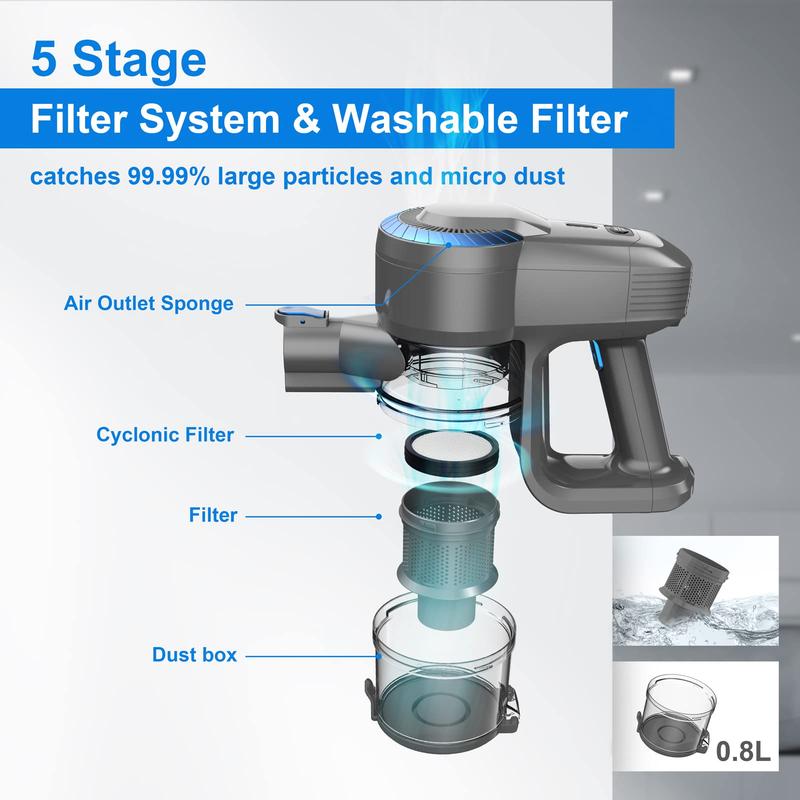 5 Stage
Filter System & Washable Filter
catches 99.99% large particles and micro dust

Air Outlet Sponge

Cyclonic Filter

Filter

Dust box

0.8L