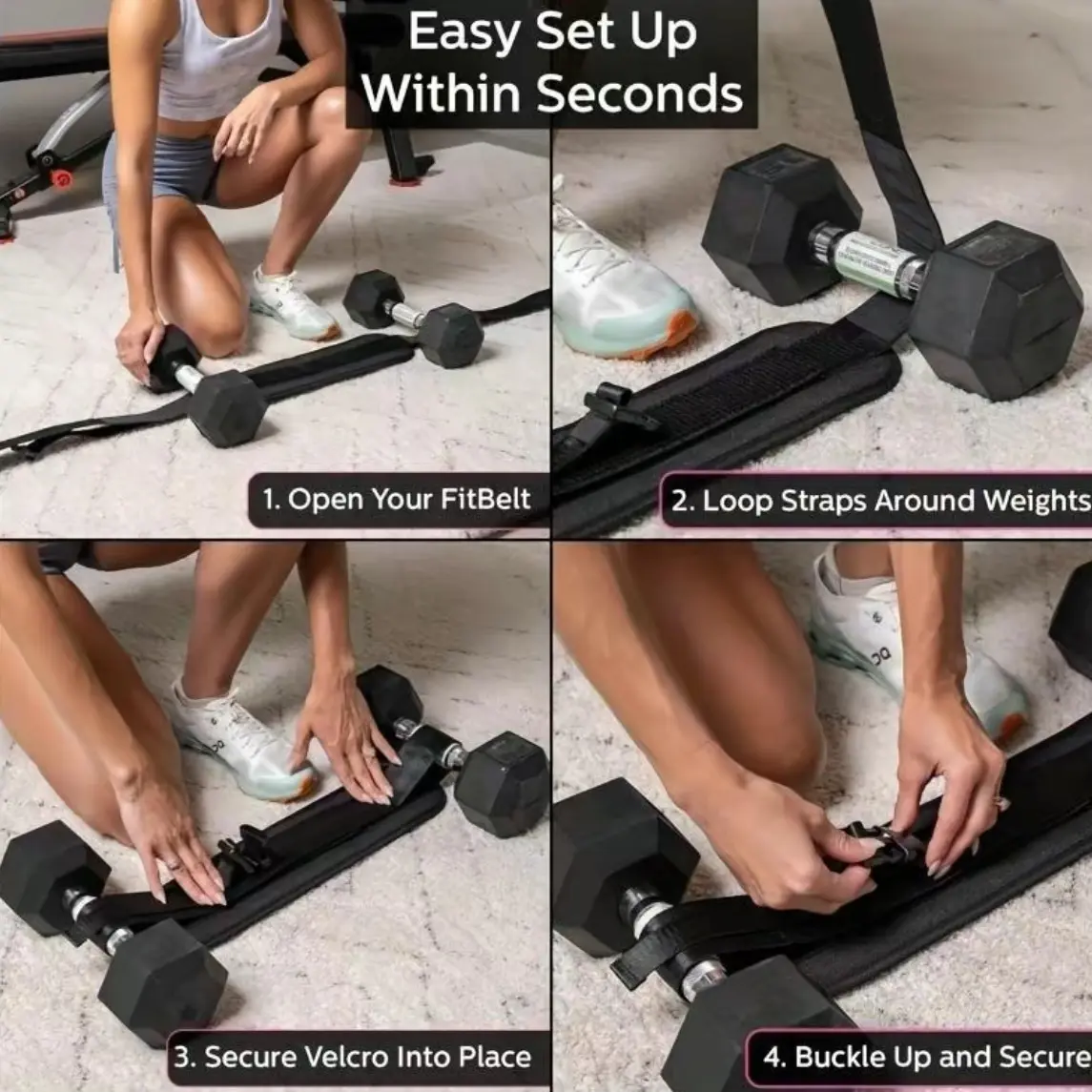 Easy Set Up Within Seconds

1. Open Your FitBelt

2. Loop Straps Around Weights

3. Secure Velcro Into Place

4. Buckle Up and Secure