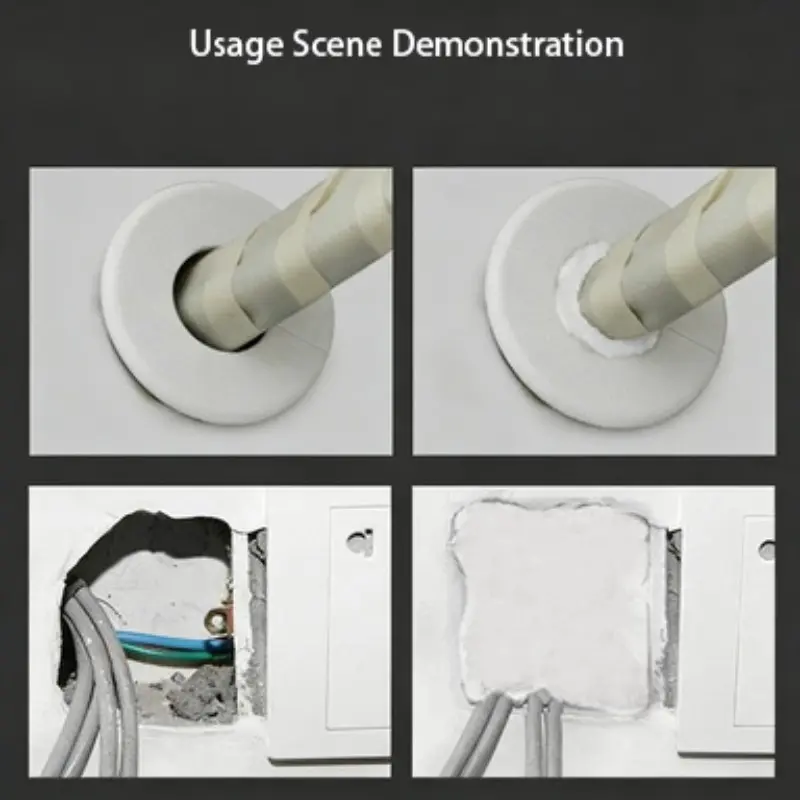 Usage Scene Demonstration