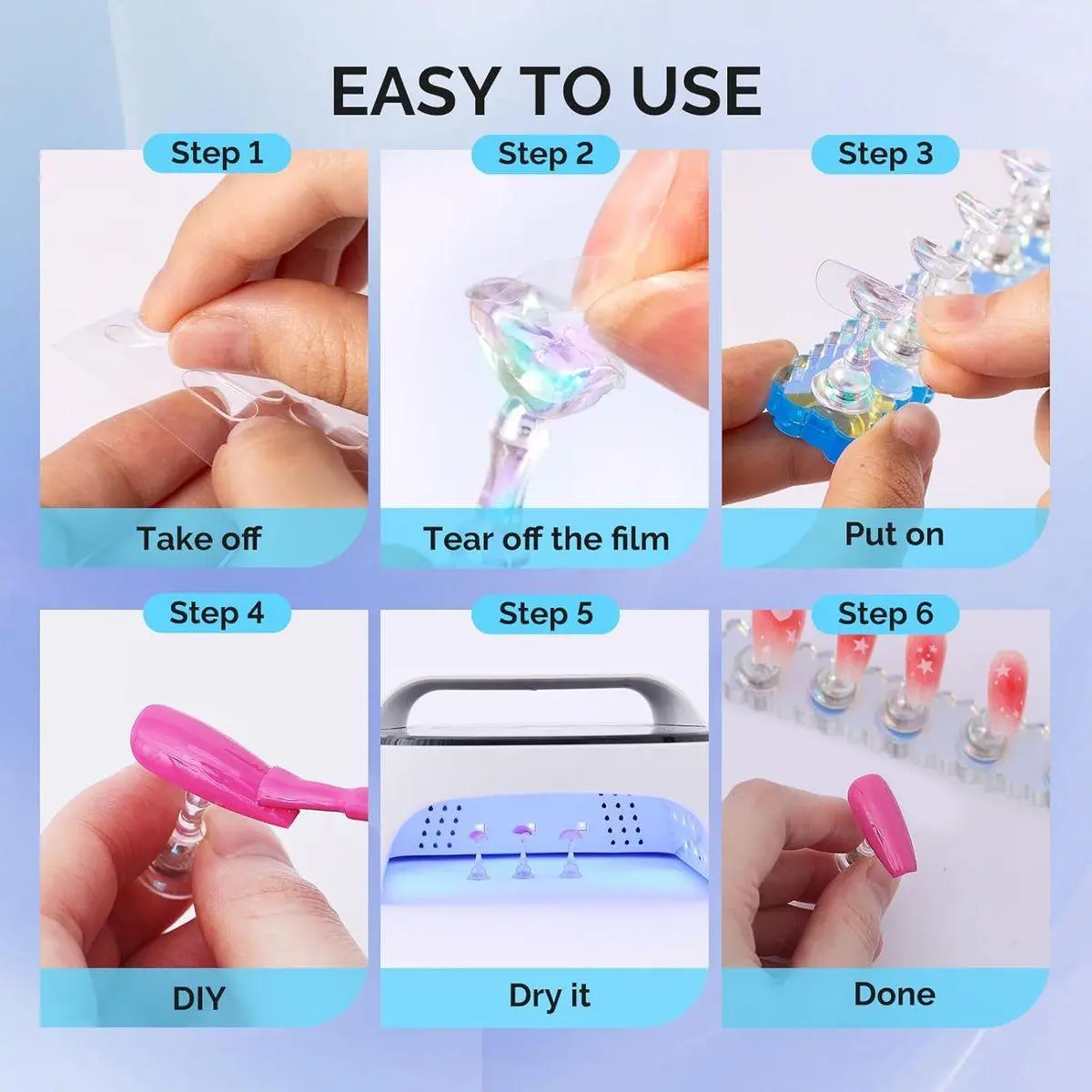 EASY TO USE

Step 1

Take off

Step 2

Tear off the film

Step 3

Put on

Step 4

DIY

Step 5

Dry it

Step 6

Done