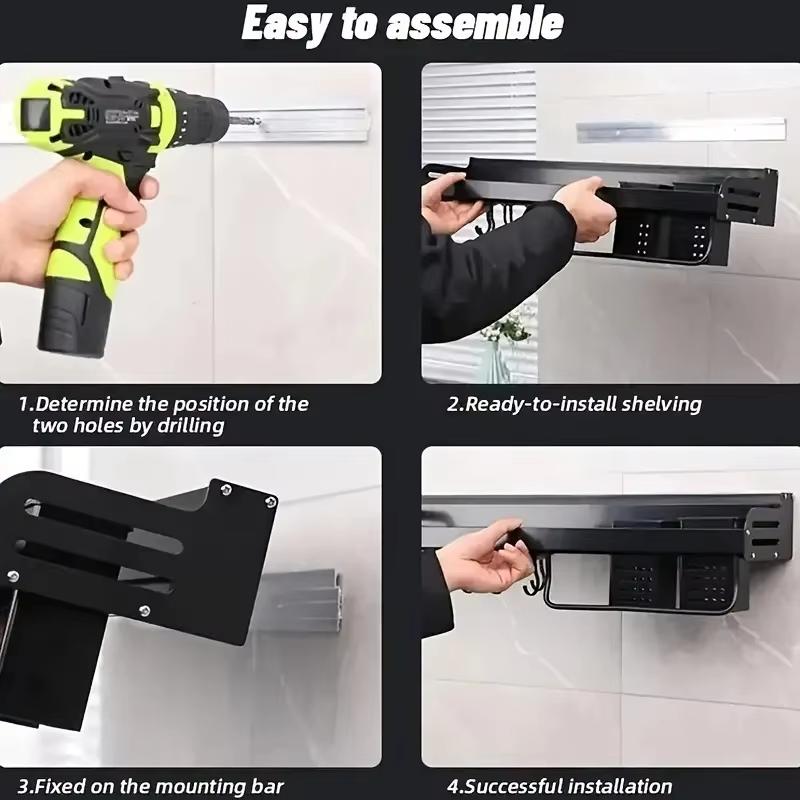 Easy to assemble

1.Determine the position of the two holes by drilling

2.Ready-to-install shelving

3.Fixed on the mounting bar

4.Successful installation