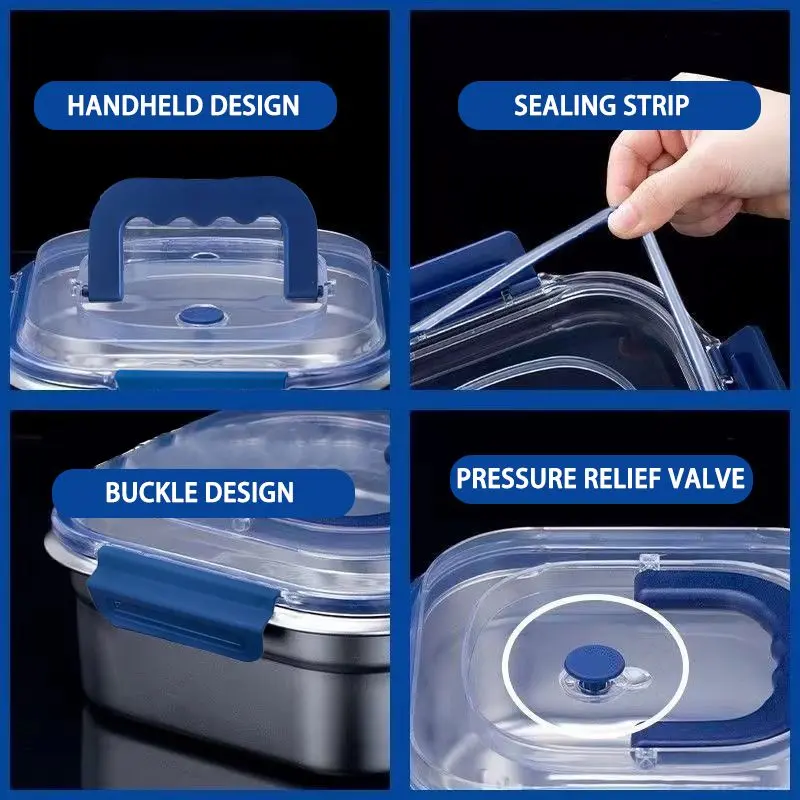 HANDHELD DESIGN

SEALING STRIP

BUCKLE DESIGN

PRESSURE RELIEF VALVE