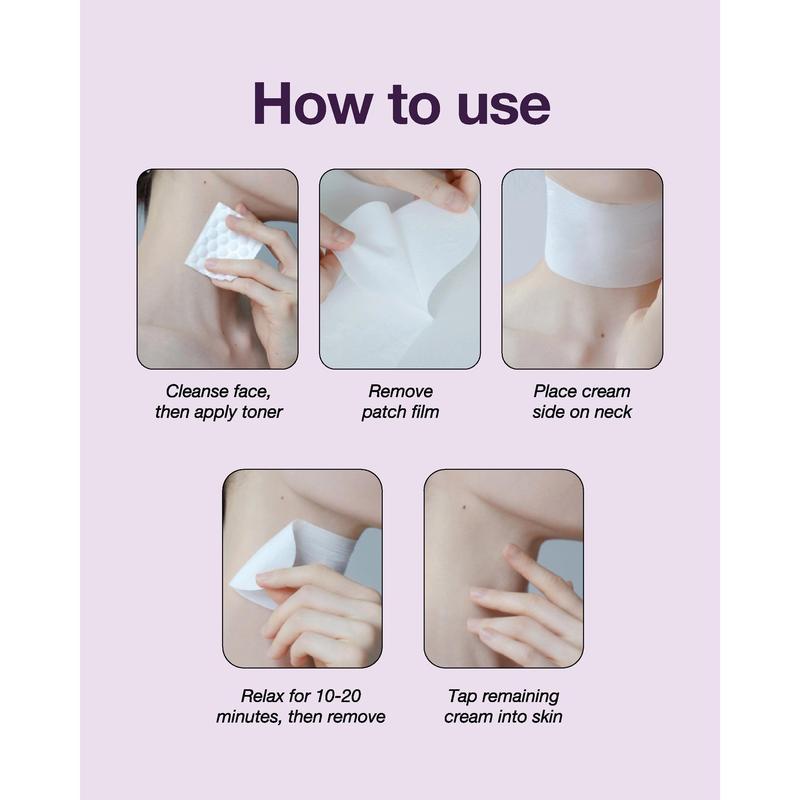 How to use

Cleanse face, then apply toner

Remove patch film

Place cream side on neck

Relax for 10-20 minutes, then remove

Tap remaining cream into skin