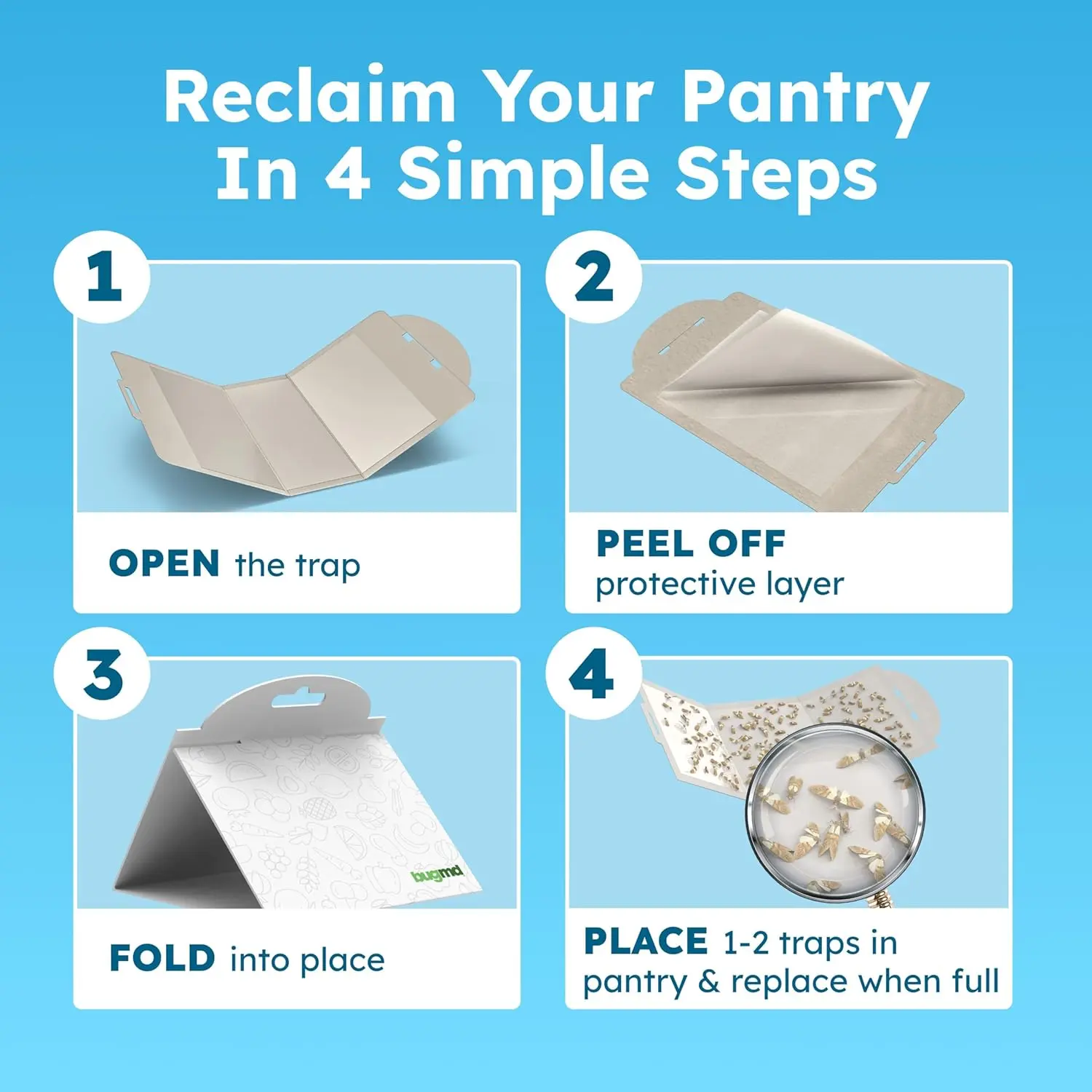 Reclaim Your Pantry In 4 Simple Steps

1

OPEN the trap

2

PEEL OFF protective layer

3

bugmd

FOLD into place

4

PLACE 1-2 traps in pantry & replace when full