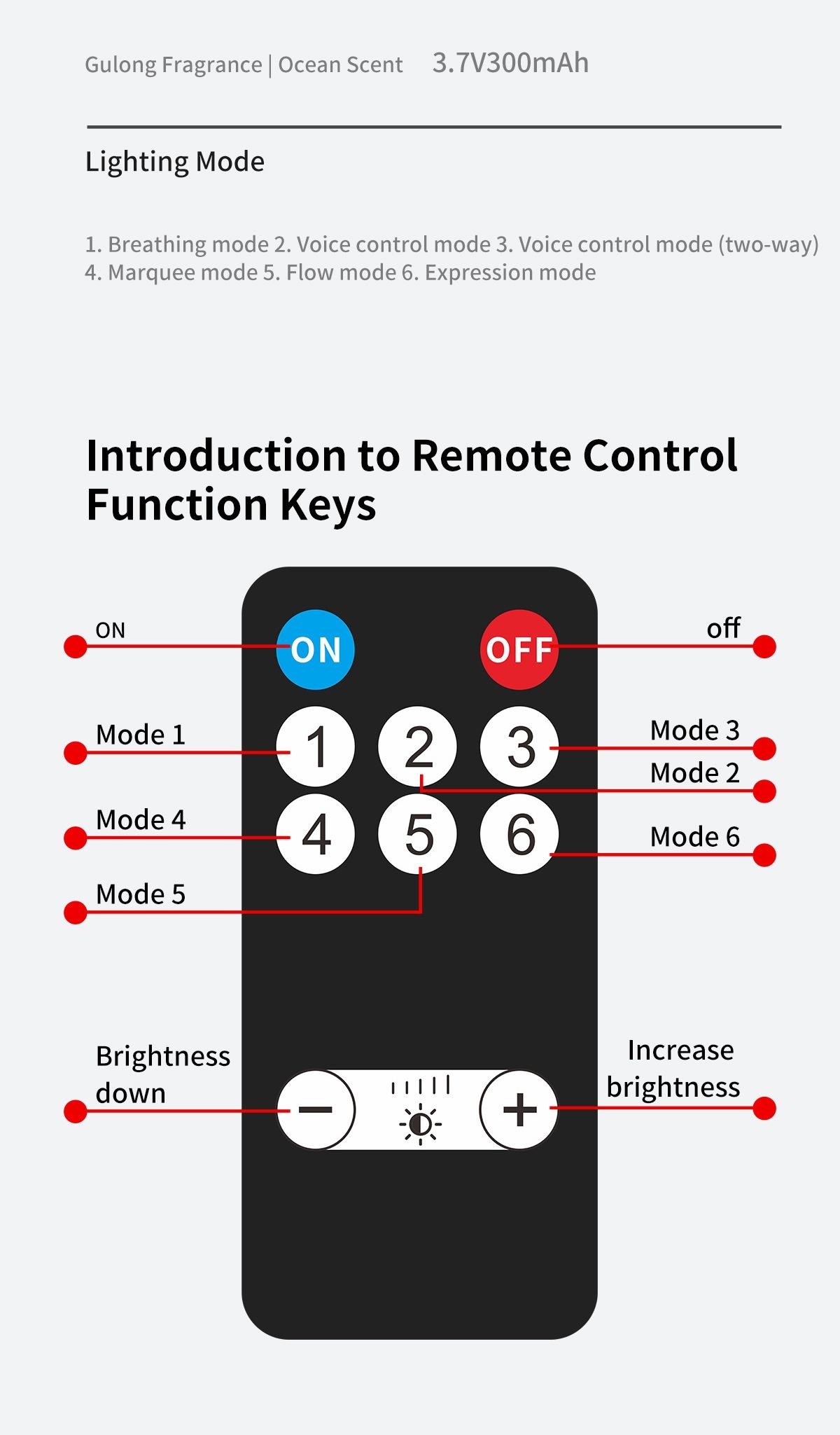 Gulong Fragrance | Ocean Scent 3.7V300mAh

Lighting Mode

1. Breathing mode 2. Voice control mode 3. Voice control mode (two-way)
4. Marquee mode 5. Flow mode 6. Expression mode

Introduction to Remote Control Function Keys

ON

ON

OFF

off

Mode 1

1

2

3

Mode 3

Mode 2

Mode 4

4

5

6

Mode 6

Mode 5

Brightness down

−

+

Increase brightness