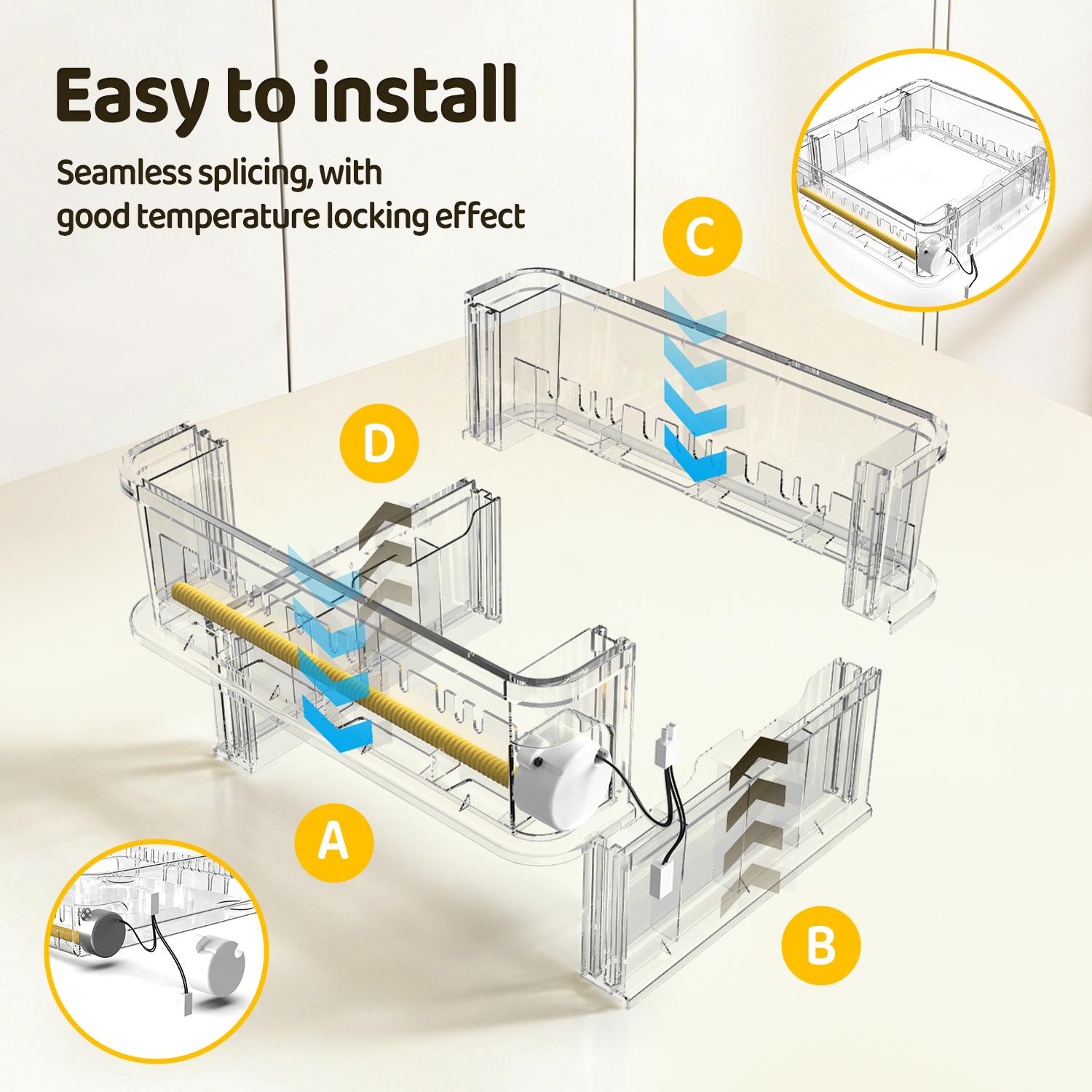 Easy to install

Seamless splicing, with good temperature locking effect

C

D

A

B