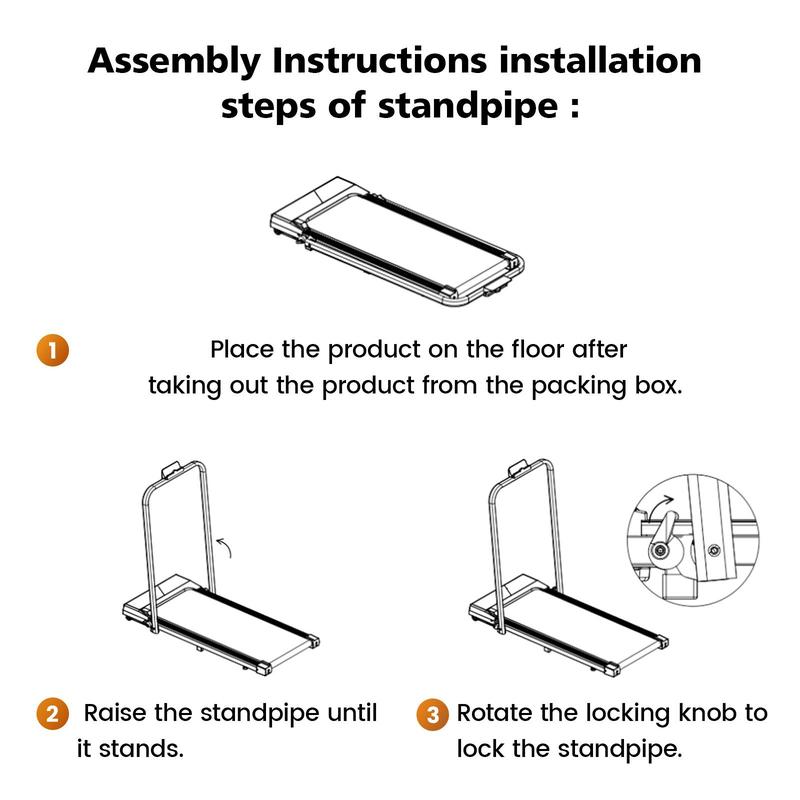 Assembly Instructions installation steps of standpipe :

1 Place the product on the floor after taking out the product from the packing box.

2 Raise the standpipe until it stands.

3 Rotate the locking knob to lock the standpipe.