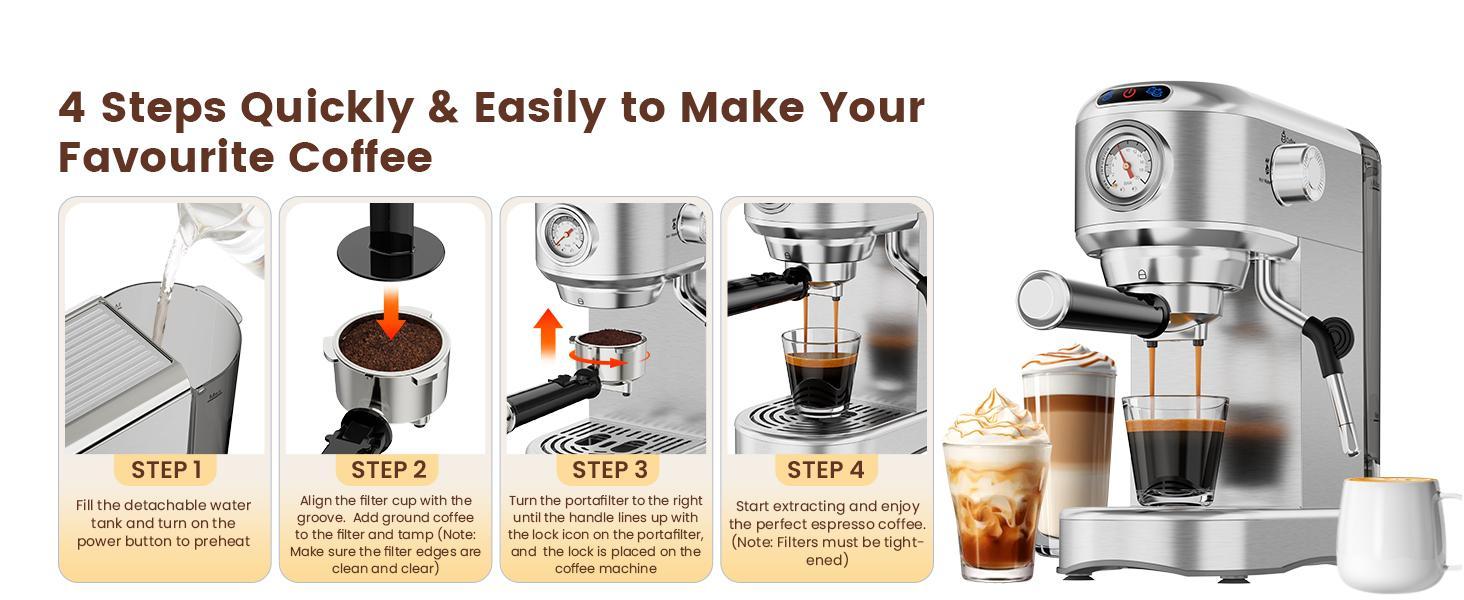 4 Steps Quickly & Easily to Make Your Favourite Coffee

STEP 1

Fill the detachable water tank and turn on the power button to preheat

STEP 2

Align the filter cup with the groove. Add ground coffee to the filter and tamp (Note: Make sure the filter edges are clean and clear)

STEP 3

Turn the portafilter to the right until the handle lines up with the lock icon on the portafilter, and the lock is placed on the coffee machine

STEP 4

Start extracting and enjoy the perfect espresso coffee. (Note: Filters must be tightened)