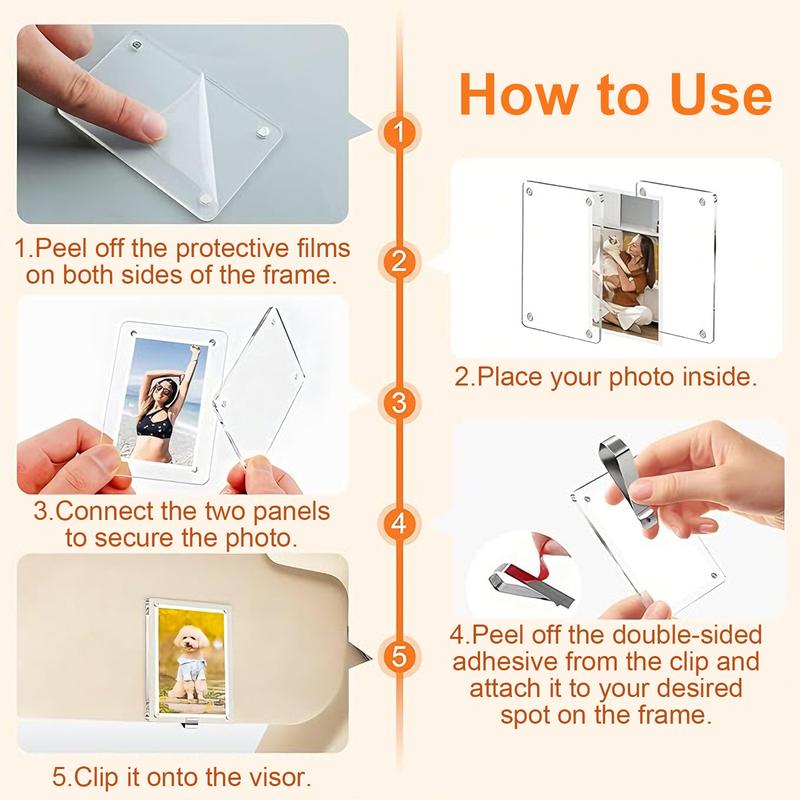 How to Use

1

1.Peel off the protective films on both sides of the frame.

2

2.Place your photo inside.

3

3.Connect the two panels to secure the photo.

4

4.Peel off the double-sided adhesive from the clip and attach it to your desired spot on the frame.

5

5.Clip it onto the visor.