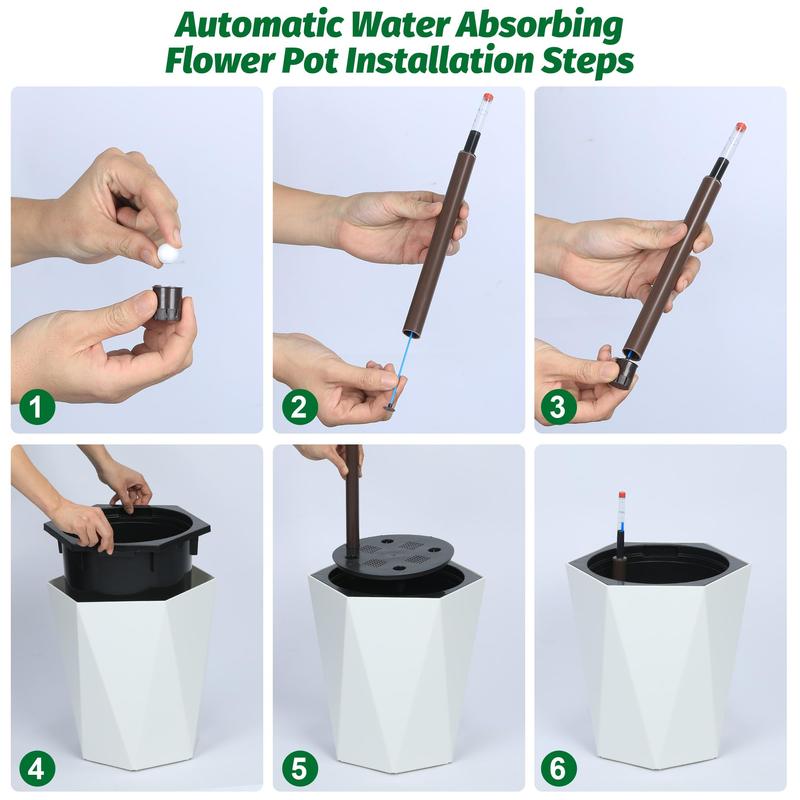 Automatic Water Absorbing Flower Pot Installation Steps

1

2

3

4

5

6