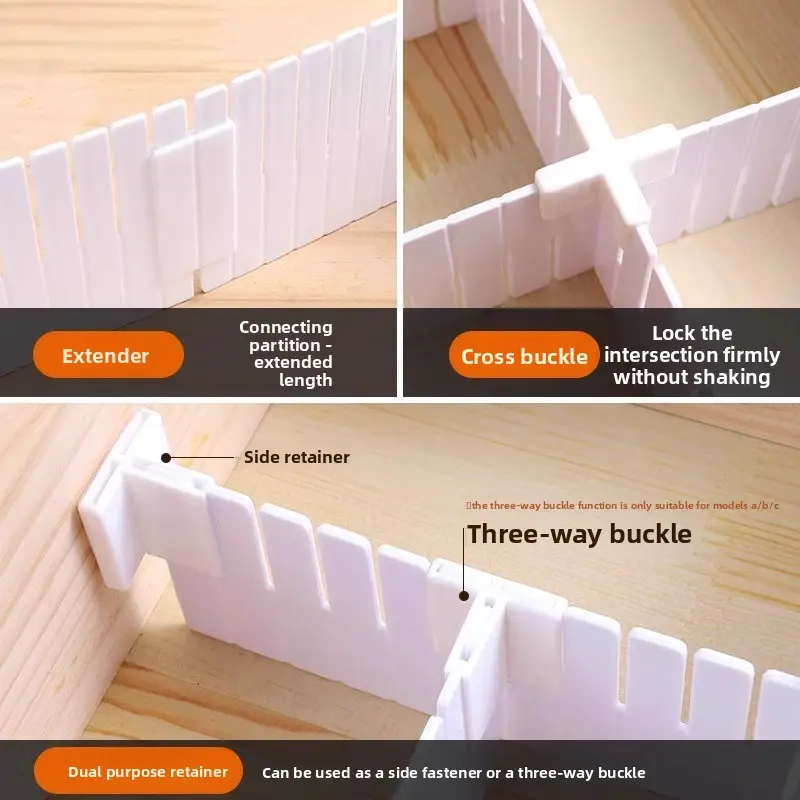 Extender

Connecting partition - extended length

Cross buckle

Lock the intersection firmly without shaking

Side retainer

the three-way buckle function is only suitable for models a/b/c

Three-way buckle

Dual purpose retainer

Can be used as a side fastener or a three-way buckle