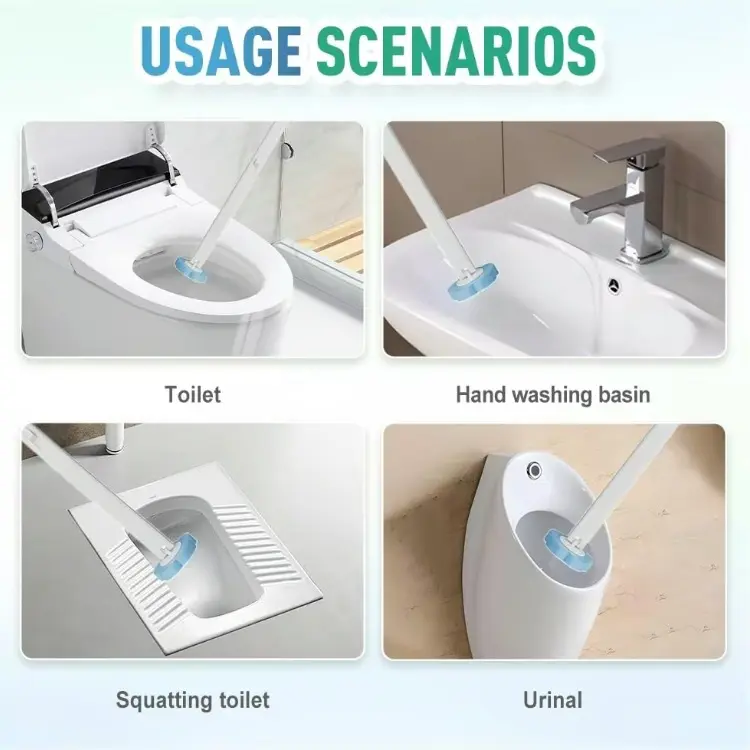 USAGE SCENARIOS

Toilet

Hand washing basin

Squatting toilet

Urinal