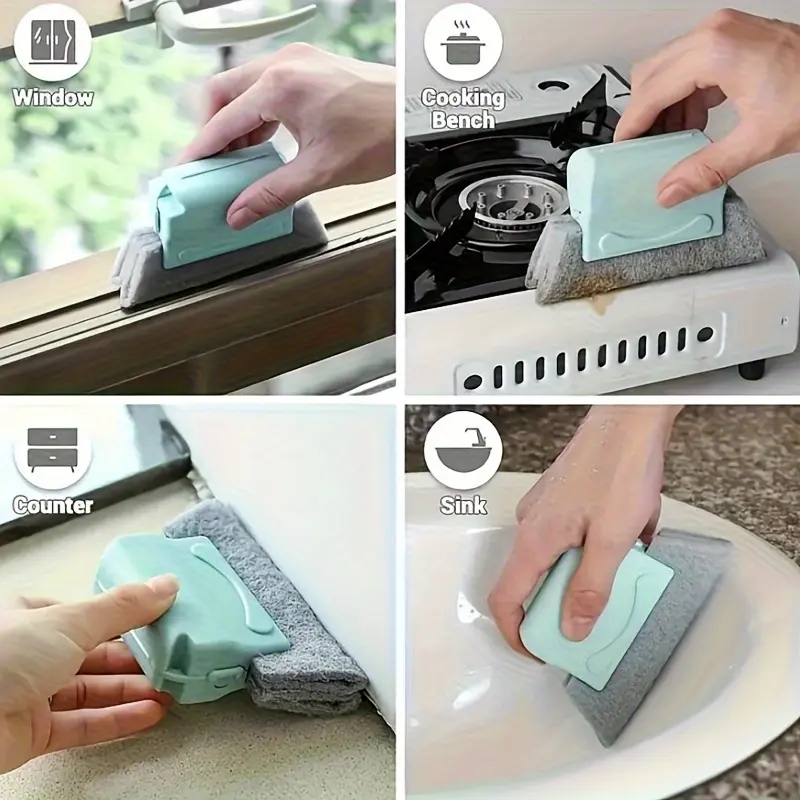 Window

Cooking Bench

Counter

Sink