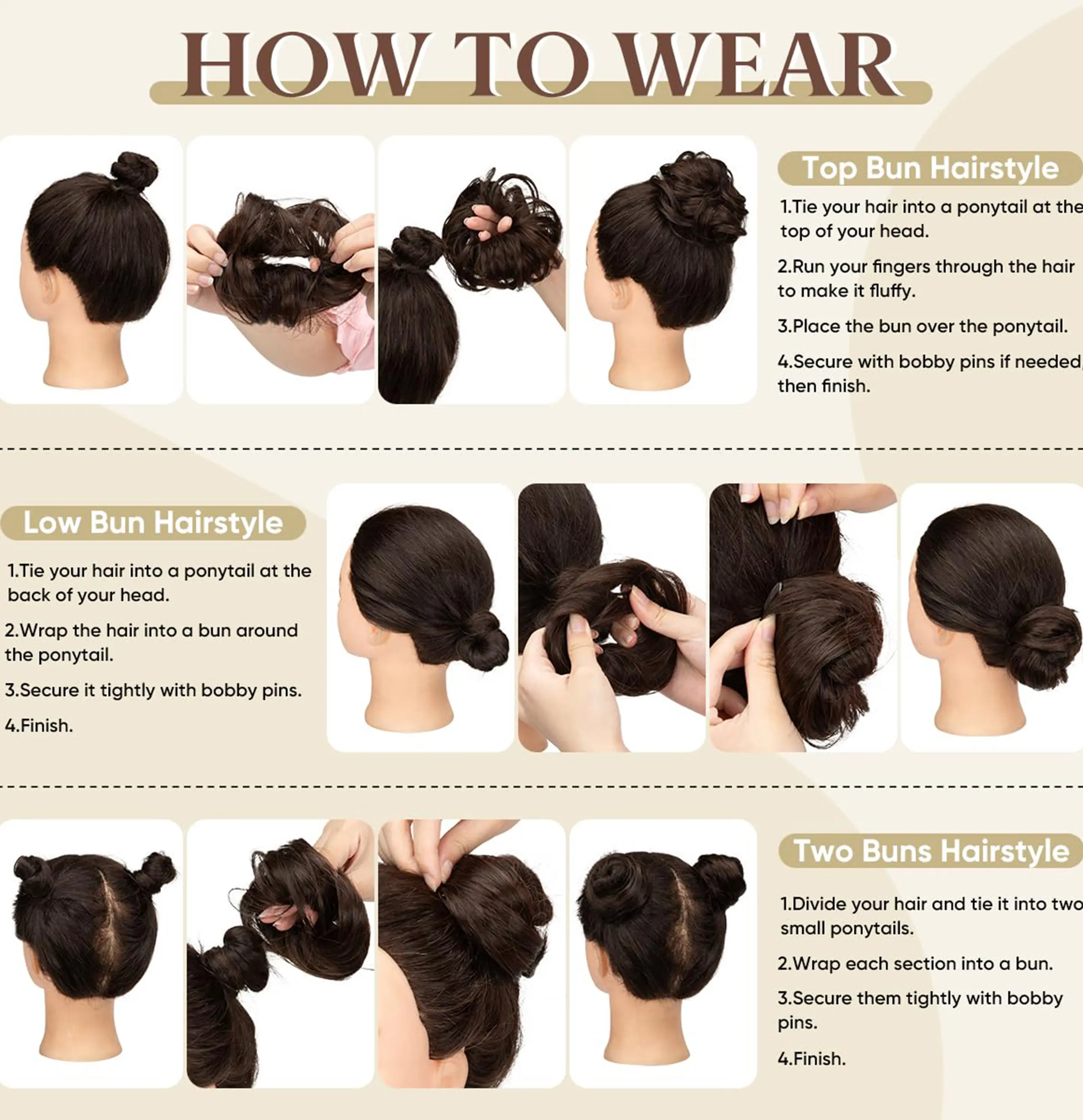 HOW TO WEAR

Top Bun Hairstyle

1.Tie your hair into a ponytail at the top of your head.

2.Run your fingers through the hair to make it fluffy.

3.Place the bun over the ponytail.

4.Secure with bobby pins if needed, then finish.

Low Bun Hairstyle

1.Tie your hair into a ponytail at the back of your head.

2.Wrap the hair into a bun around the ponytail.

3.Secure it tightly with bobby pins.

4.Finish.

Two Buns Hairstyle

1.Divide your hair and tie it into two small ponytails.

2.Wrap each section into a bun.

3.Secure them tightly with bobby pins.

4.Finish.