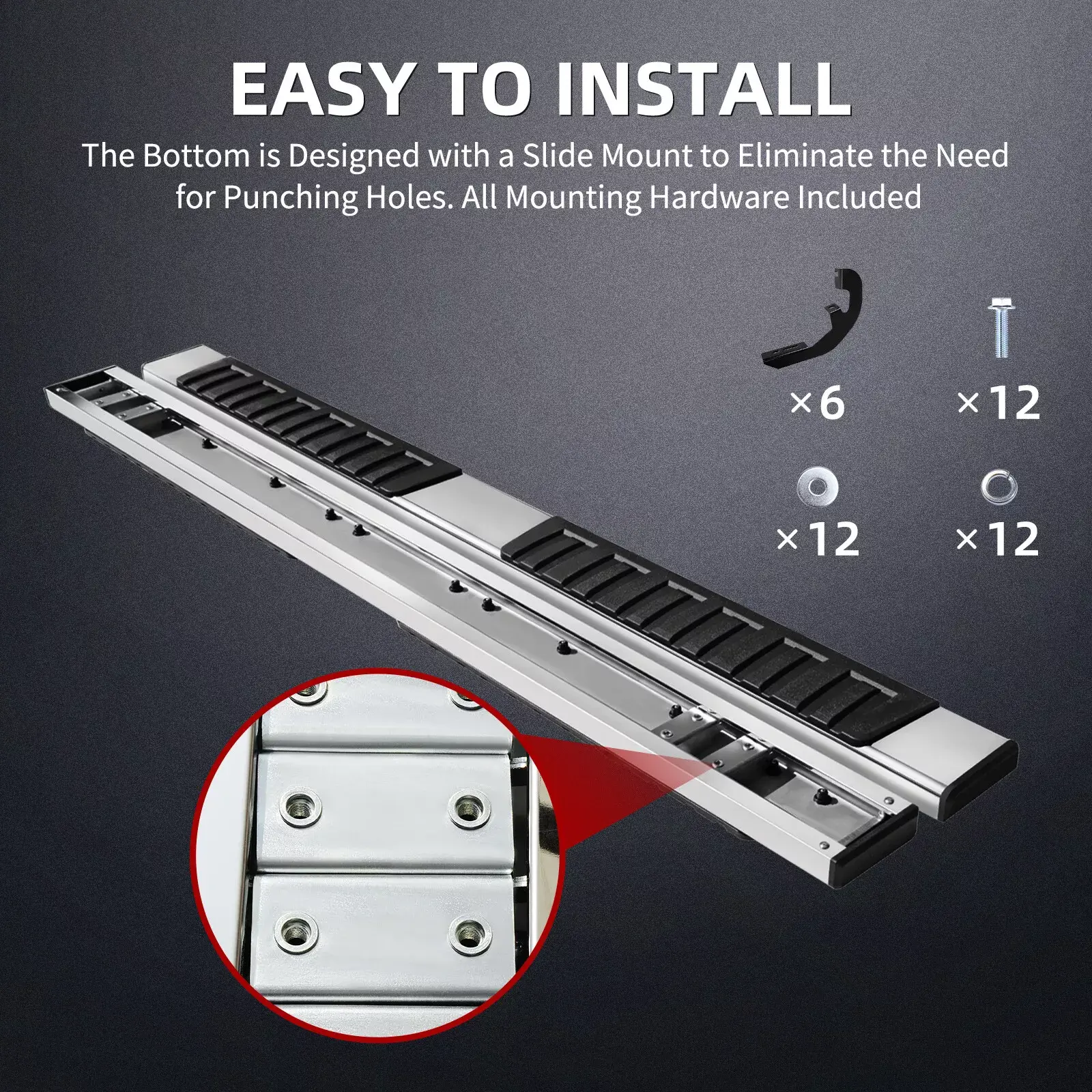 EASY TO INSTALL

The Bottom is Designed with a Slide Mount to Eliminate the Need for Punching Holes. All Mounting Hardware Included

×6

×12

×12

×12