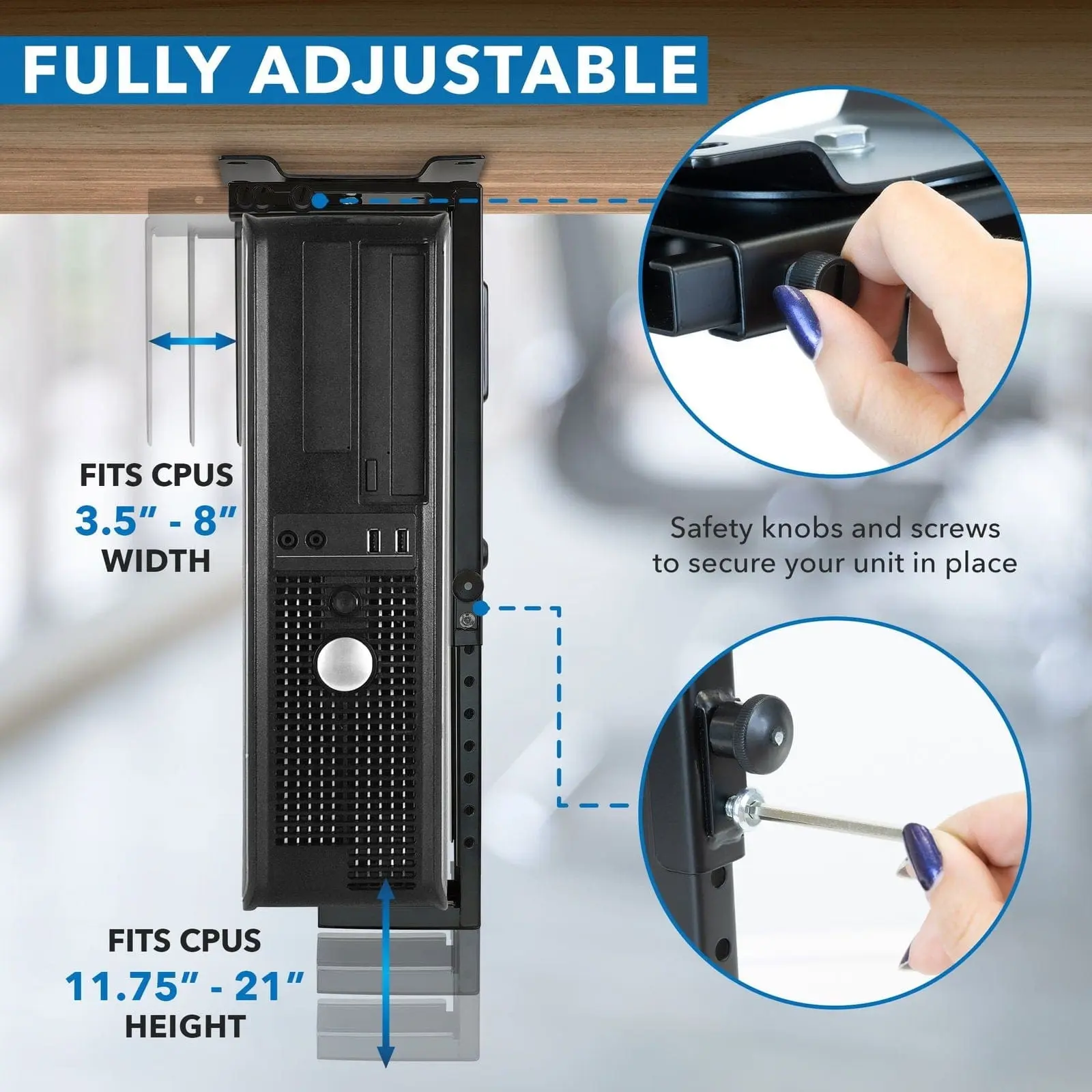 FULLY ADJUSTABLE

FITS CPUS
3.5" - 8"
WIDTH

Safety knobs and screws to secure your unit in place

FITS CPUS
11.75" - 21"
HEIGHT