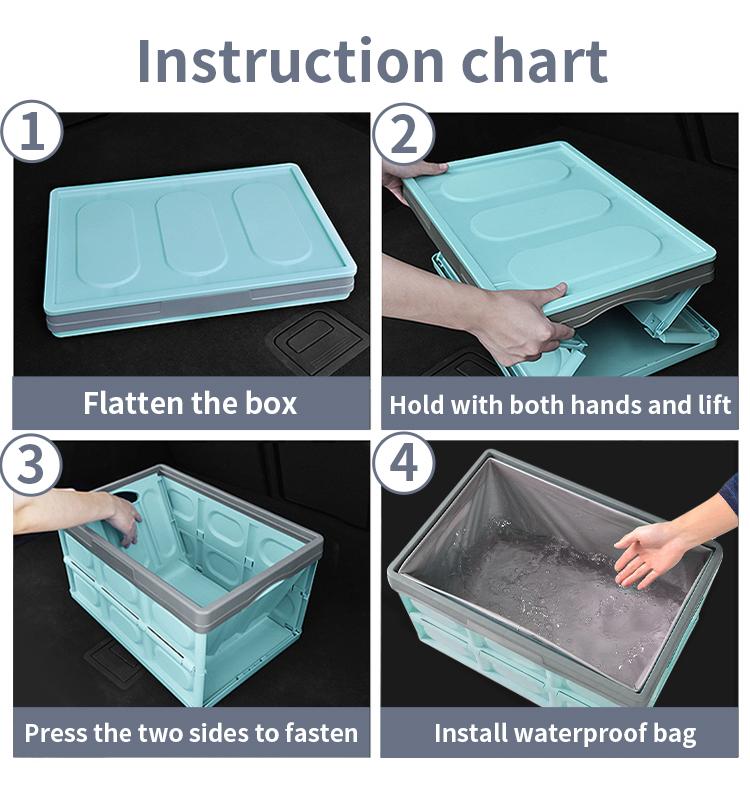 Instruction chart

1

Flatten the box

2

Hold with both hands and lift

3

Press the two sides to fasten

4

Install waterproof bag