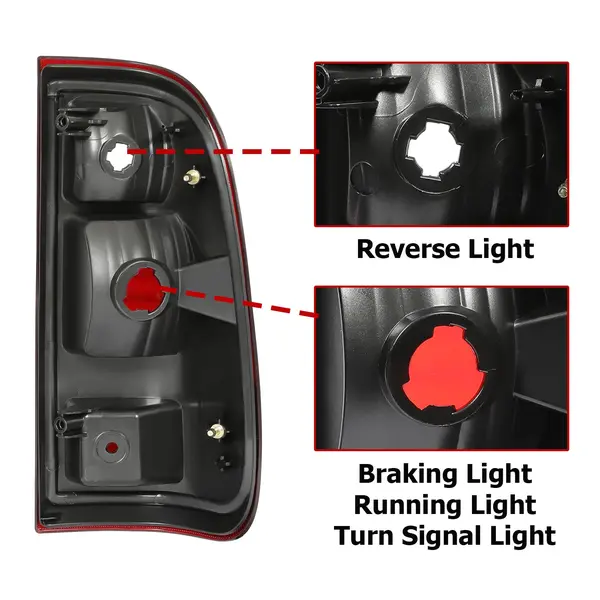 Reverse Light

Braking Light
Running Light
Turn Signal Light