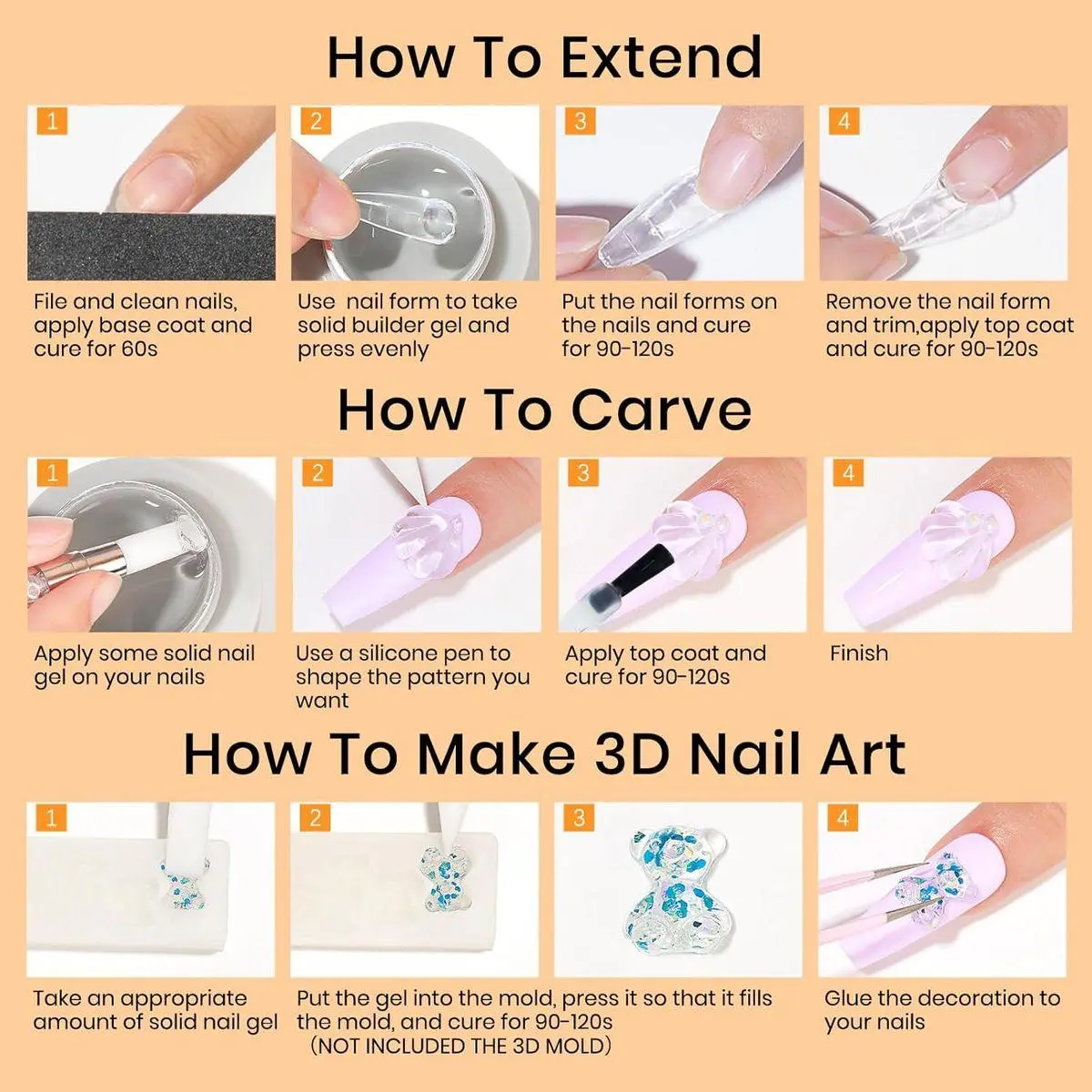 How To Extend

1
File and clean nails, apply base coat and cure for 60s

2
Use nail form to take solid builder gel and press evenly

3
Put the nail forms on the nails and cure for 90-120s

4
Remove the nail form and trim,apply top coat and cure for 90-120s

How To Carve

1
Apply some solid nail gel on your nails

2
Use a silicone pen to shape the pattern you want

3
Apply top coat and cure for 90-120s

4
Finish

How To Make 3D Nail Art

1
Take an appropriate amount of solid nail gel

2

3
Put the gel into the mold, press it so that it fills the mold, and cure for 90-120s
（NOT INCLUDED THE 3D MOLD）

4
Glue the decoration to your nails