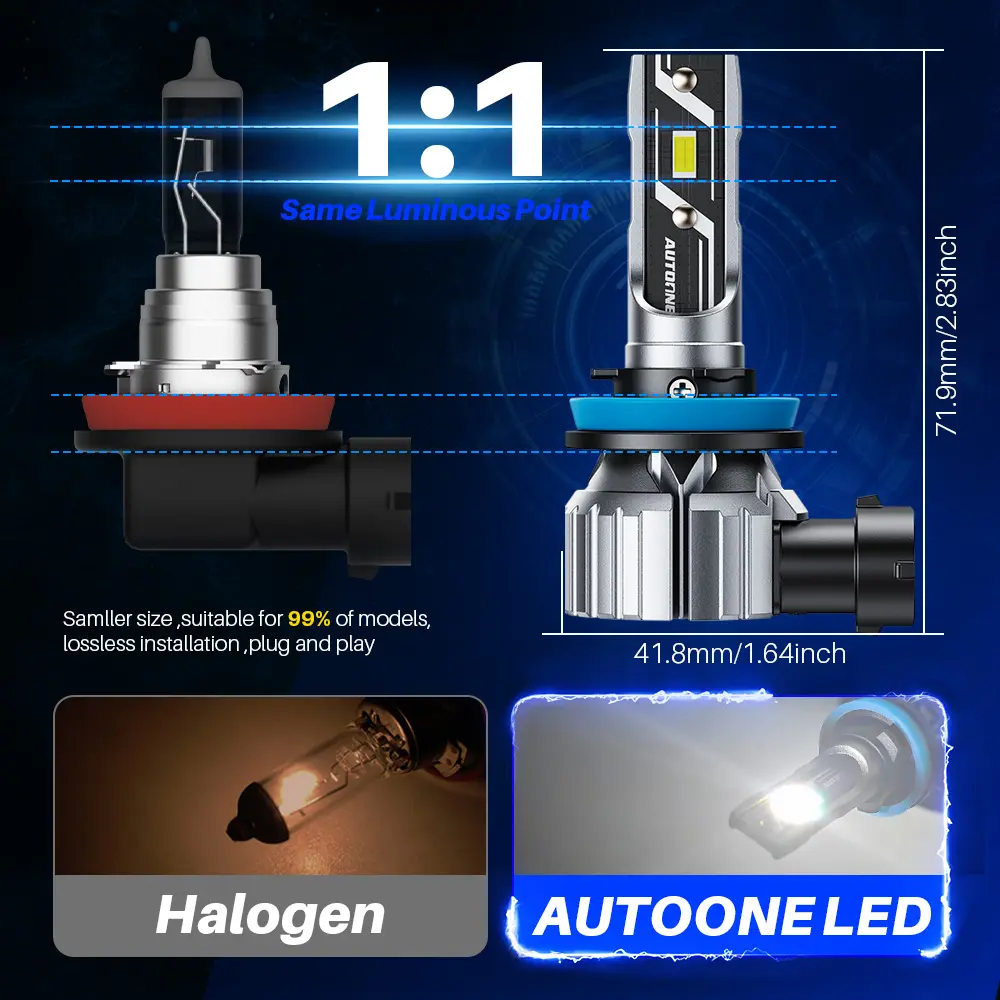 1:1

Same Luminous Point

AUTOONE

71.9mm/2.83inch

Samller size ,suitable for 99% of models, lossless installation ,plug and play

41.8mm/1.64inch

Halogen

AUTOONE LED