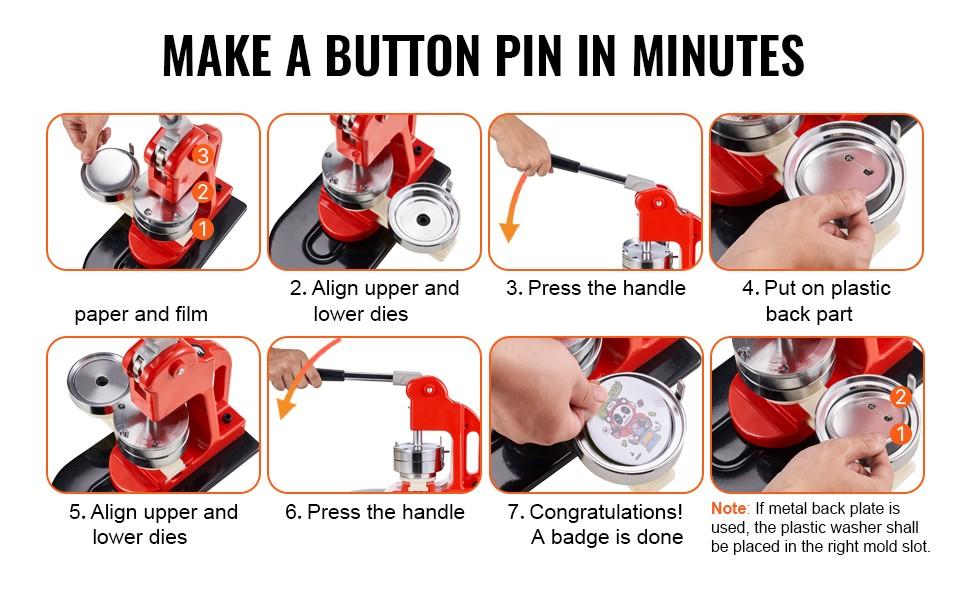 MAKE A BUTTON PIN IN MINUTES

3
2
1

paper and film

2. Align upper and lower dies

3. Press the handle

4. Put on plastic back part

5. Align upper and lower dies

6. Press the handle

7. Congratulations! A badge is done

2
1

Note: If metal back plate is used, the plastic washer shall be placed in the right mold slot.