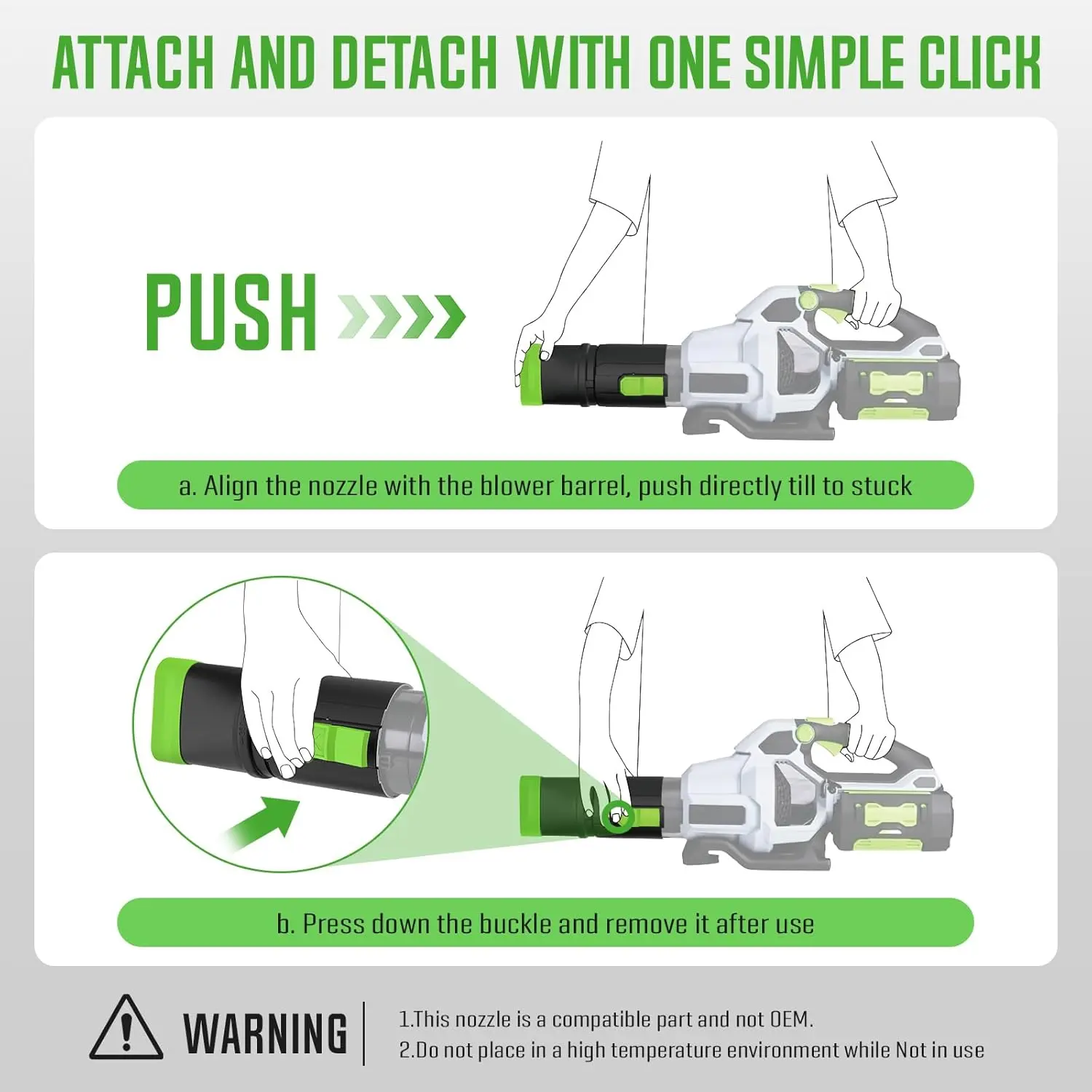 ATTACH AND DETACH WITH ONE SIMPLE CLICK

PUSH

a. Align the nozzle with the blower barrel, push directly till to stuck

b. Press down the buckle and remove it after use

WARNING

1.This nozzle is a compatible part and not OEM.
2.Do not place in a high temperature environment while Not in use