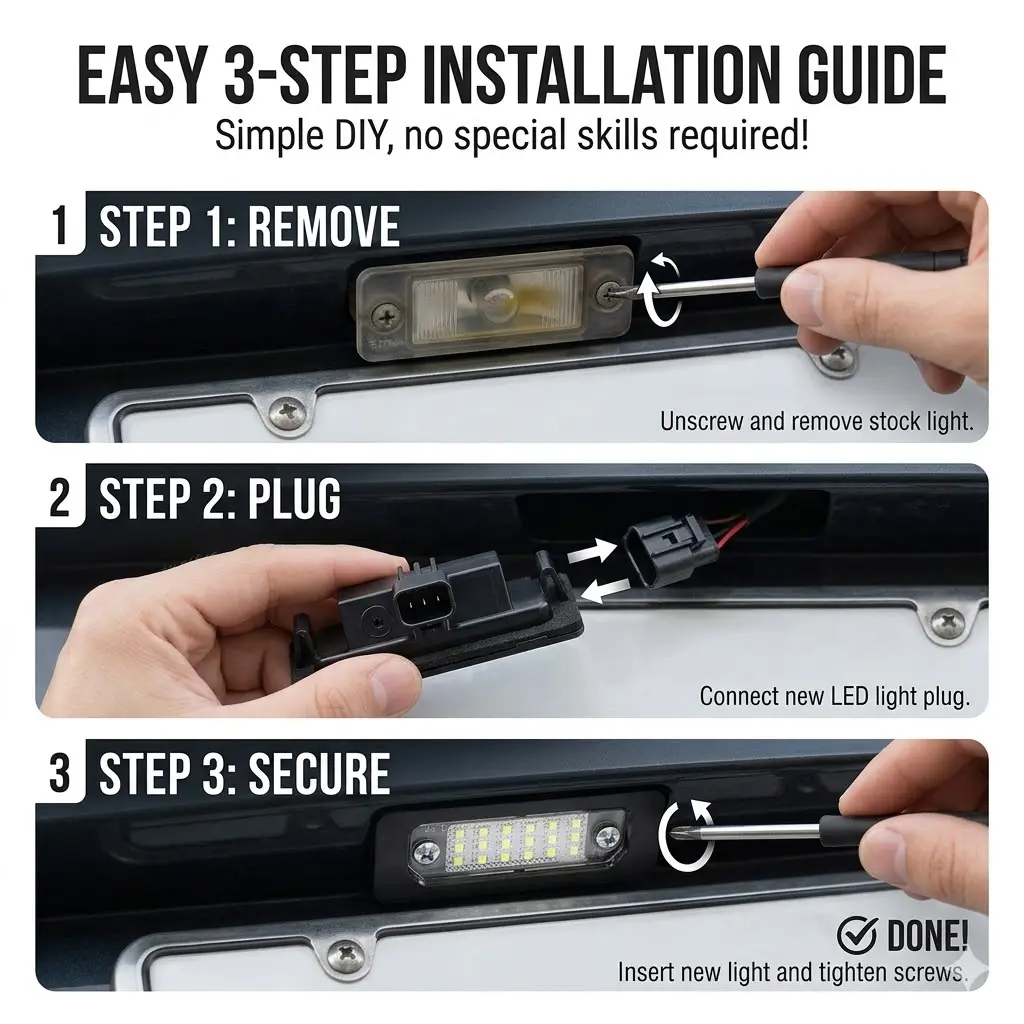 EASY 3-STEP INSTALLATION GUIDE
Simple DIY, no special skills required!

1 STEP 1: REMOVE

Unscrew and remove stock light.

2 STEP 2: PLUG

Connect new LED light plug.

3 STEP 3: SECURE

DONE!

Insert new light and tighten screws.