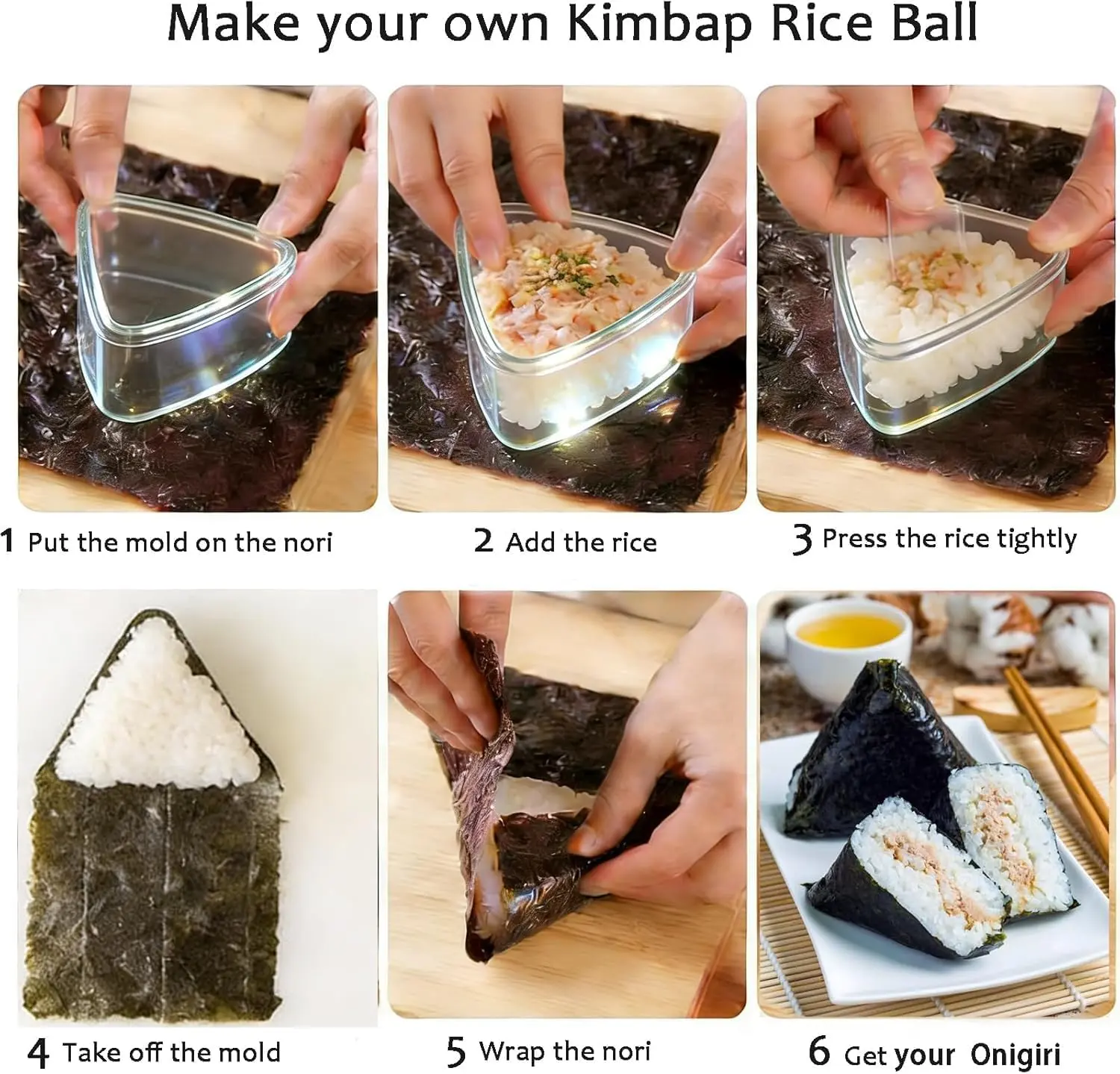 Make your own Kimbap Rice Ball

1 Put the mold on the nori

2 Add the rice

3 Press the rice tightly

4 Take off the mold

5 Wrap the nori

6 Get your Onigiri