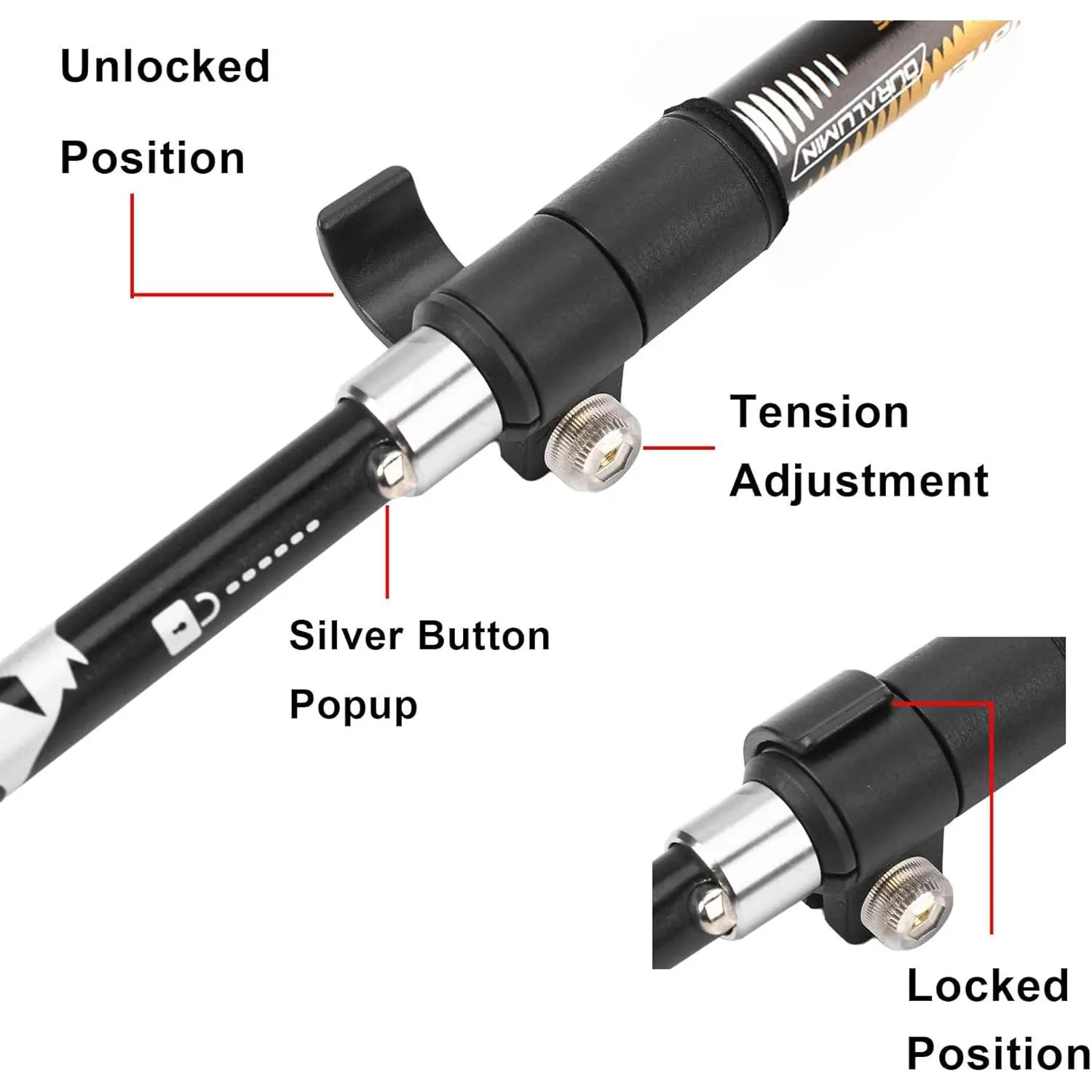 Unlocked Position

DURALUMIN

Tension Adjustment

Silver Button Popup

Locked Position