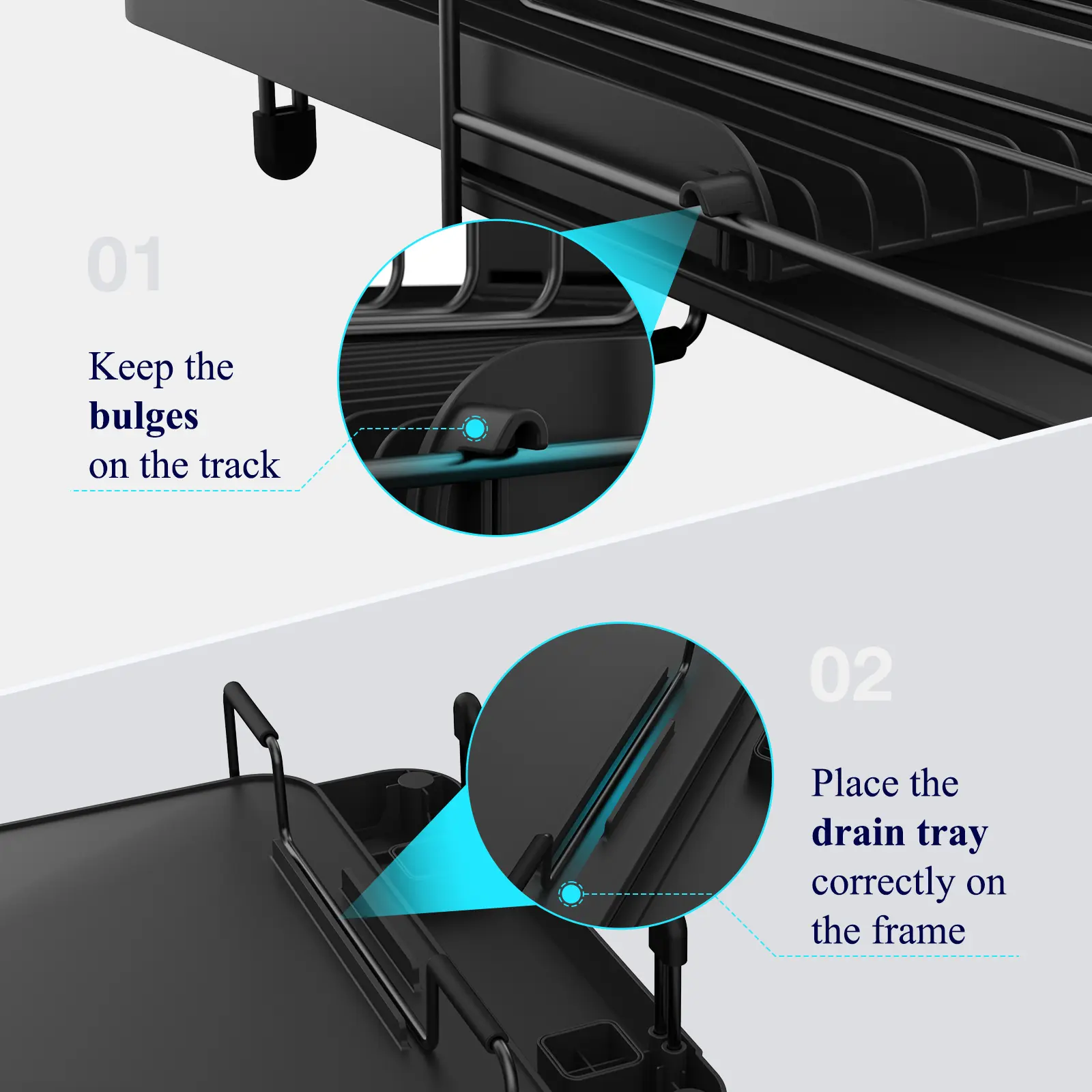 01

Keep the
bulges
on the track

02

Place the
drain tray
correctly on
the frame