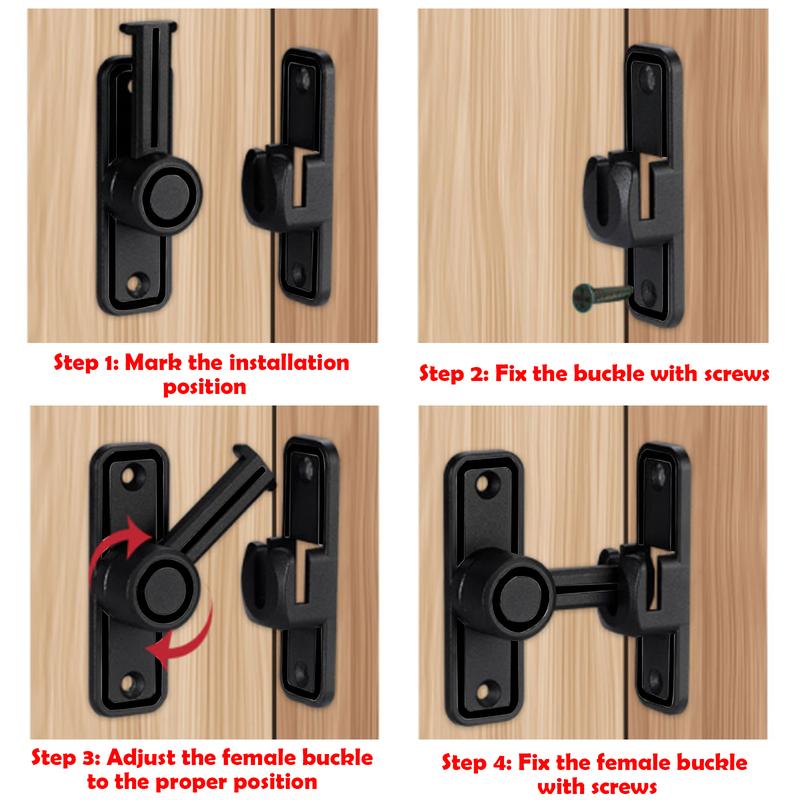 Step 1: Mark the installation position

Step 2: Fix the buckle with screws

Step 3: Adjust the female buckle to the proper position

Step 4: Fix the female buckle with screws