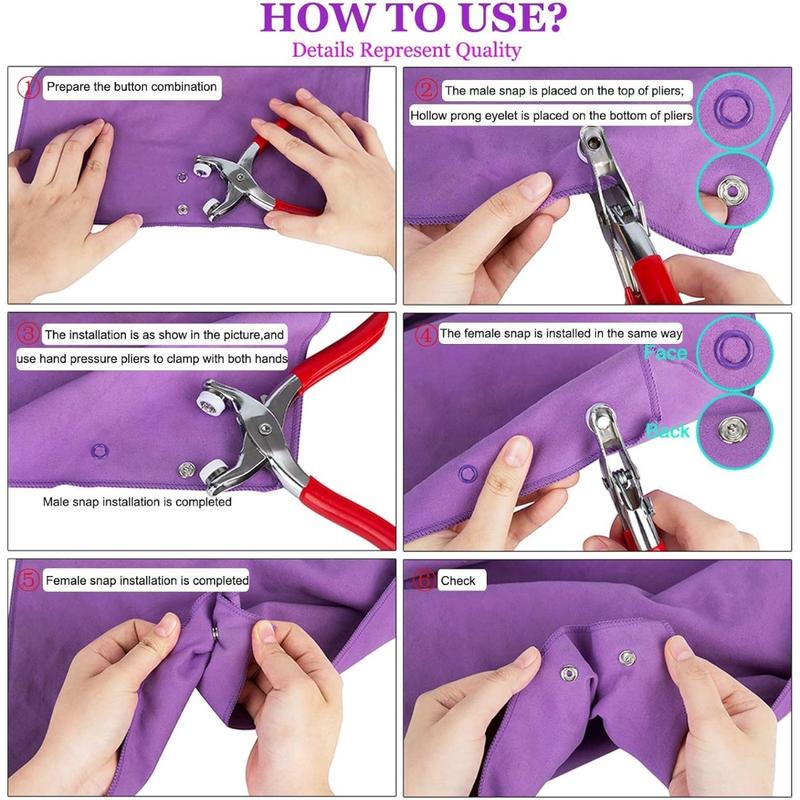 HOW TO USE?
Details Represent Quality

① Prepare the button combination

② The male snap is placed on the top of pliers;
Hollow prong eyelet is placed on the bottom of pliers

③ The installation is as show in the picture,and use hand pressure pliers to clamp with both hands

Male snap installation is completed

④ The female snap is installed in the same way

Face

Back

⑤ Female snap installation is completed

⑥ Check