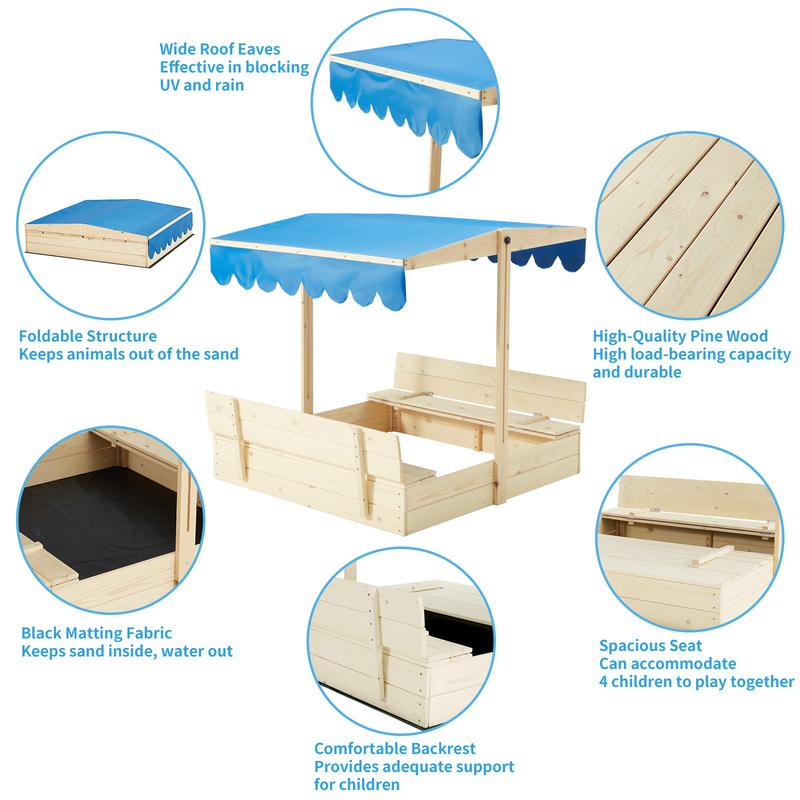 Wide Roof Eaves
Effective in blocking UV and rain

Foldable Structure
Keeps animals out of the sand

High-Quality Pine Wood
High load-bearing capacity and durable

Black Matting Fabric
Keeps sand inside, water out

Spacious Seat
Can accommodate 4 children to play together

Comfortable Backrest
Provides adequate support for children