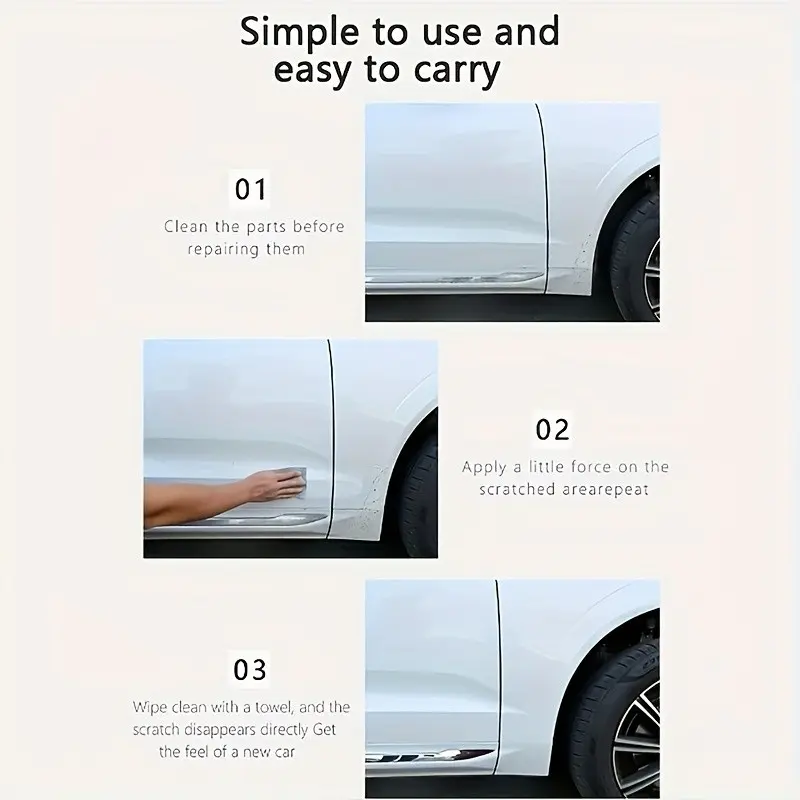 Simple to use and easy to carry

01

Clean the parts before repairing them

02

Apply a little force on the scratched arearepeat

03

Wipe clean with a towel, and the scratch disappears directly Get the feel of a new car