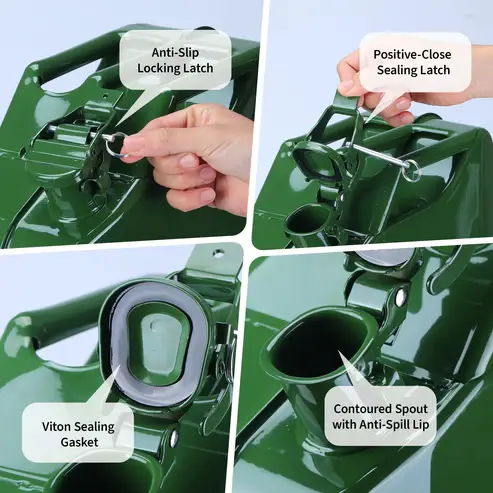 Anti-Slip Locking Latch

Positive-Close Sealing Latch

Viton Sealing Gasket

Contoured Spout with Anti-Spill Lip