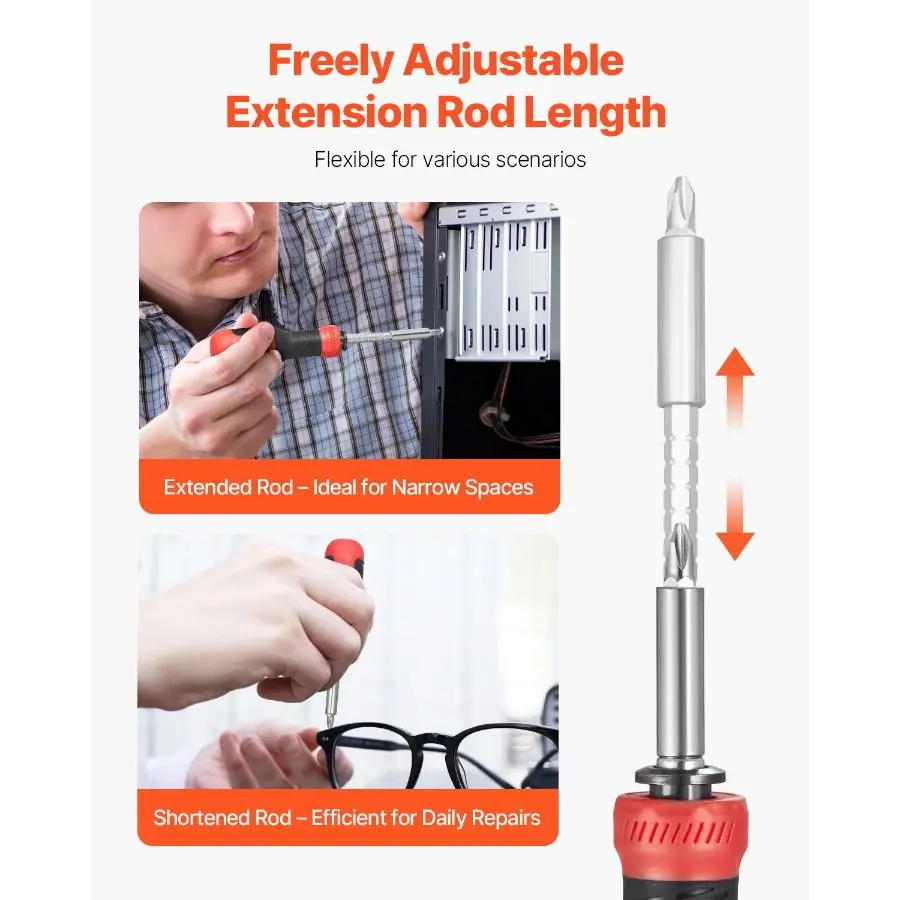 Freely Adjustable Extension Rod Length

Flexible for various scenarios

Extended Rod – Ideal for Narrow Spaces

Shortened Rod – Efficient for Daily Repairs