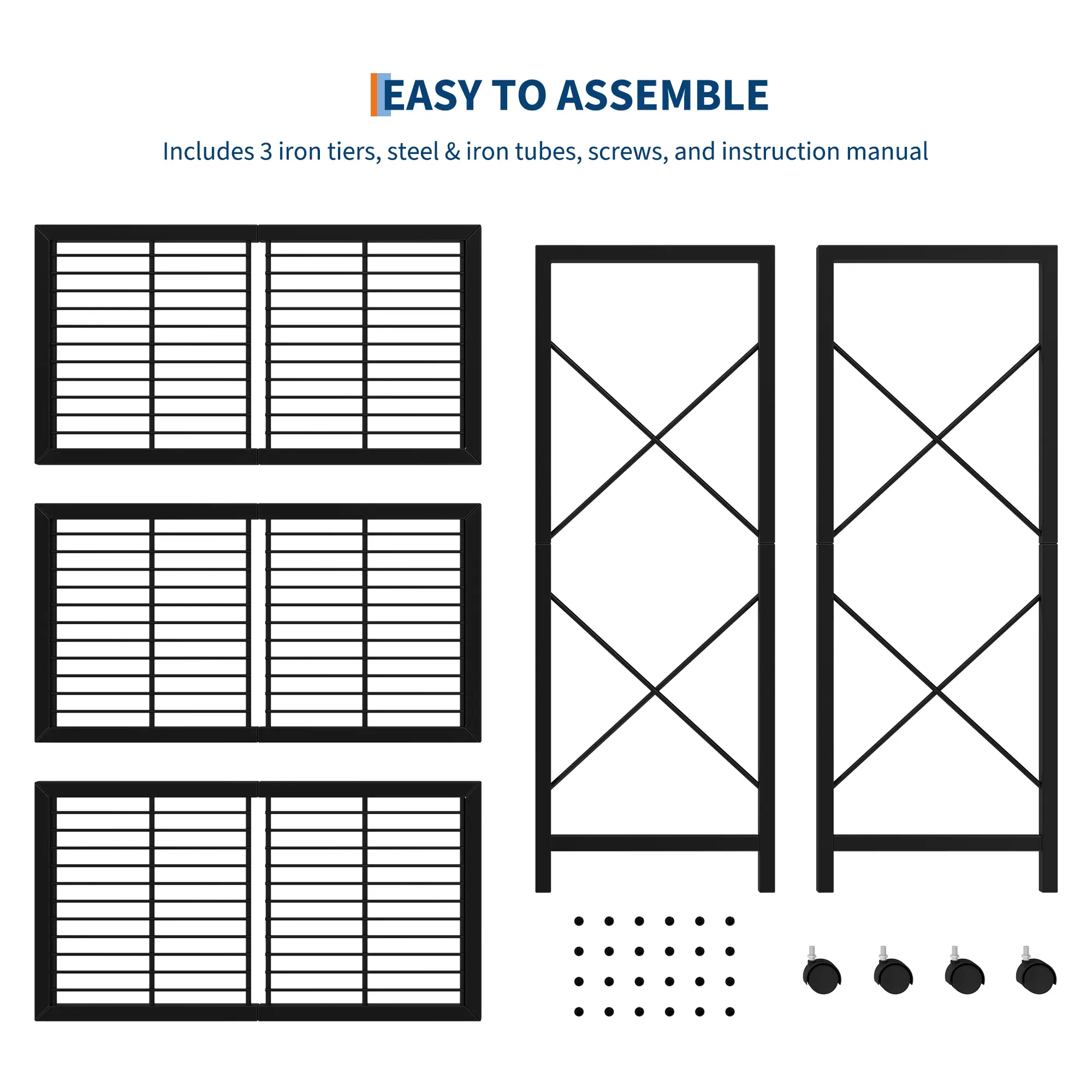 EASY TO ASSEMBLE

Includes 3 iron tiers, steel & iron tubes, screws, and instruction manual