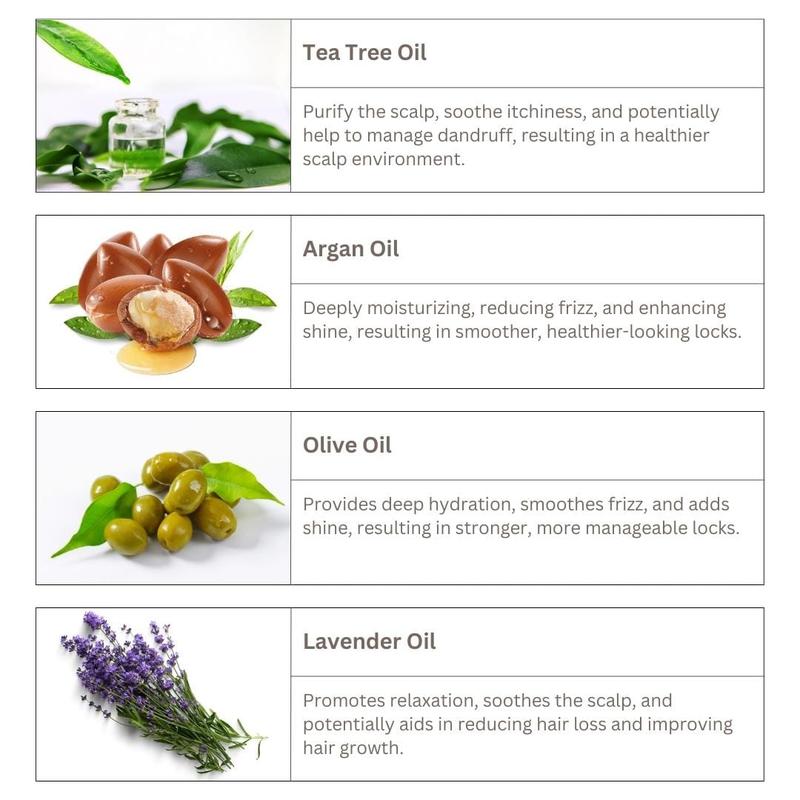 Tea Tree Oil

Purify the scalp, soothe itchiness, and potentially help to manage dandruff, resulting in a healthier scalp environment.

Argan Oil

Deeply moisturizing, reducing frizz, and enhancing shine, resulting in smoother, healthier-looking locks.

Olive Oil

Provides deep hydration, smoothes frizz, and adds shine, resulting in stronger, more manageable locks.

Lavender Oil

Promotes relaxation, soothes the scalp, and potentially aids in reducing hair loss and improving hair growth.