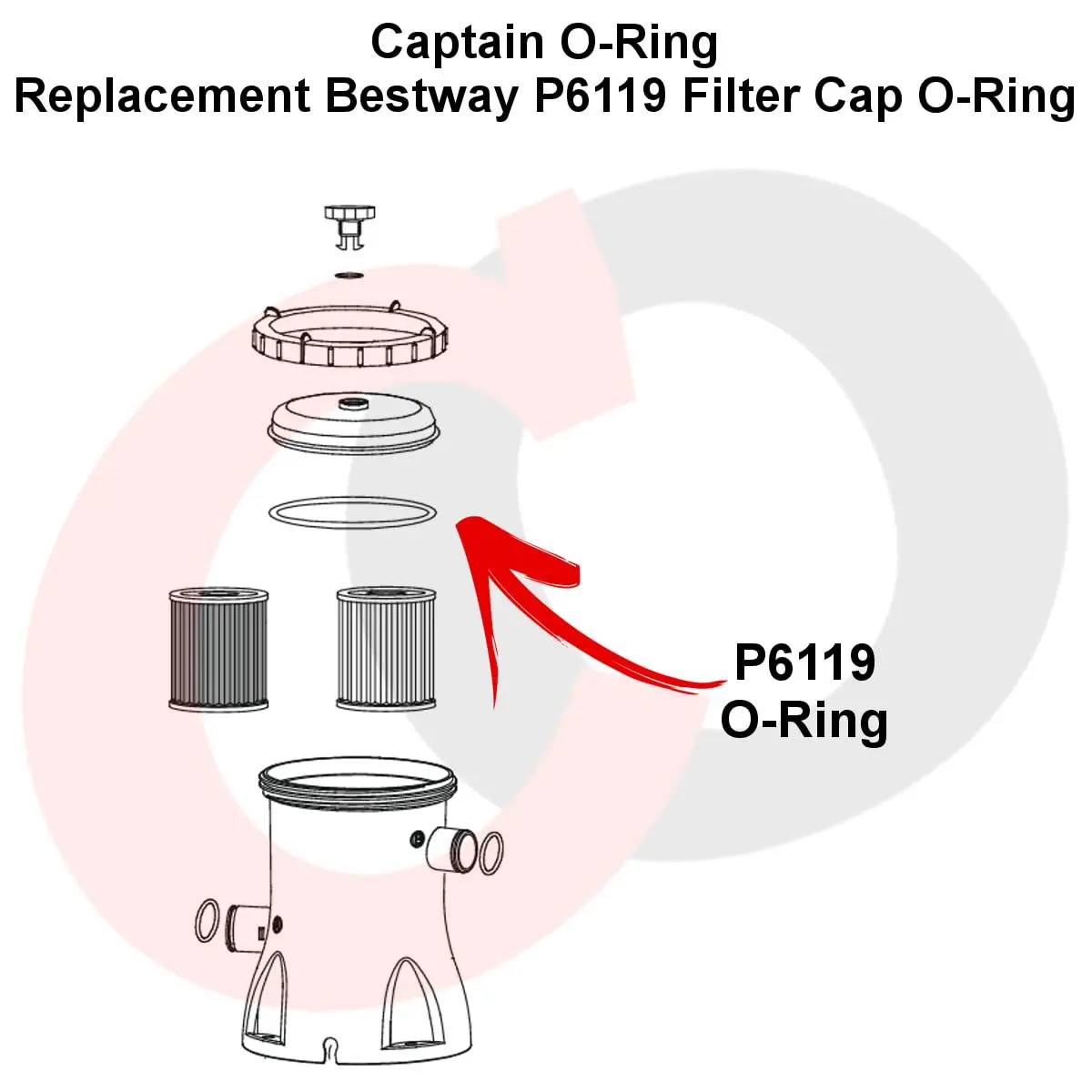 Captain O-Ring
Replacement Bestway P6119 Filter Cap O-Ring

P6119
O-Ring