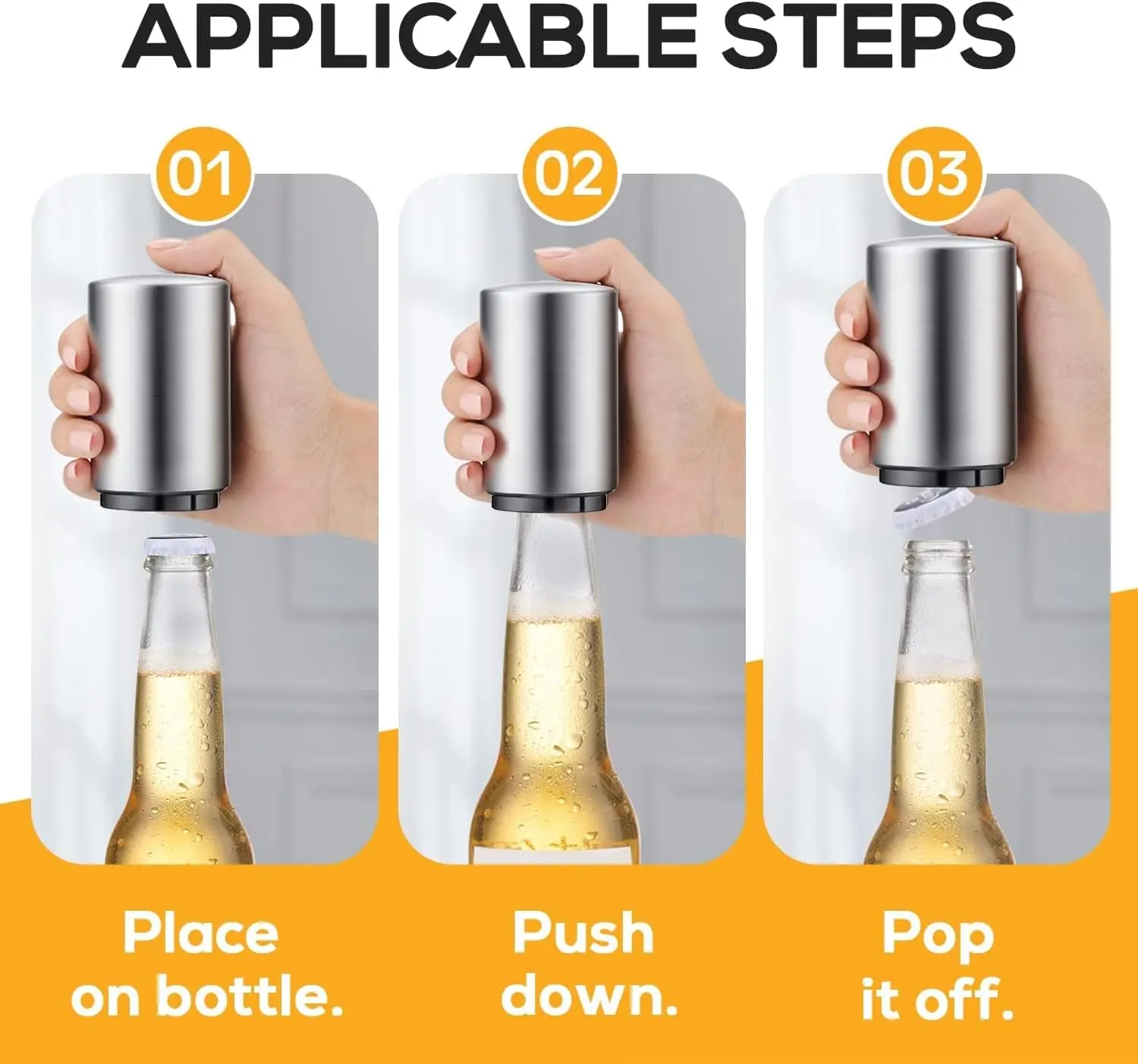 APPLICABLE STEPS

01

02

03

Place on bottle.

Push down.

Pop it off.