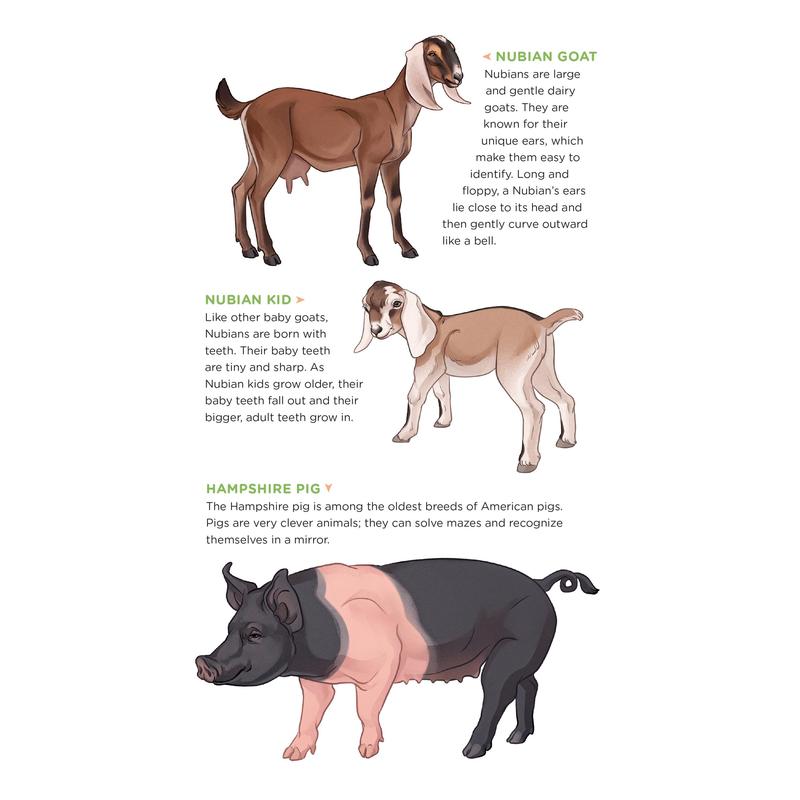 NUBIAN GOAT
Nubians are large and gentle dairy goats. They are known for their unique ears, which make them easy to identify. Long and floppy, a Nubian's ears lie close to its head and then gently curve outward like a bell.

NUBIAN KID
Like other baby goats, Nubians are born with teeth. Their baby teeth are tiny and sharp. As Nubian kids grow older, their baby teeth fall out and their bigger, adult teeth grow in.

HAMPSHIRE PIG
The Hampshire pig is among the oldest breeds of American pigs. Pigs are very clever animals; they can solve mazes and recognize themselves in a mirror.