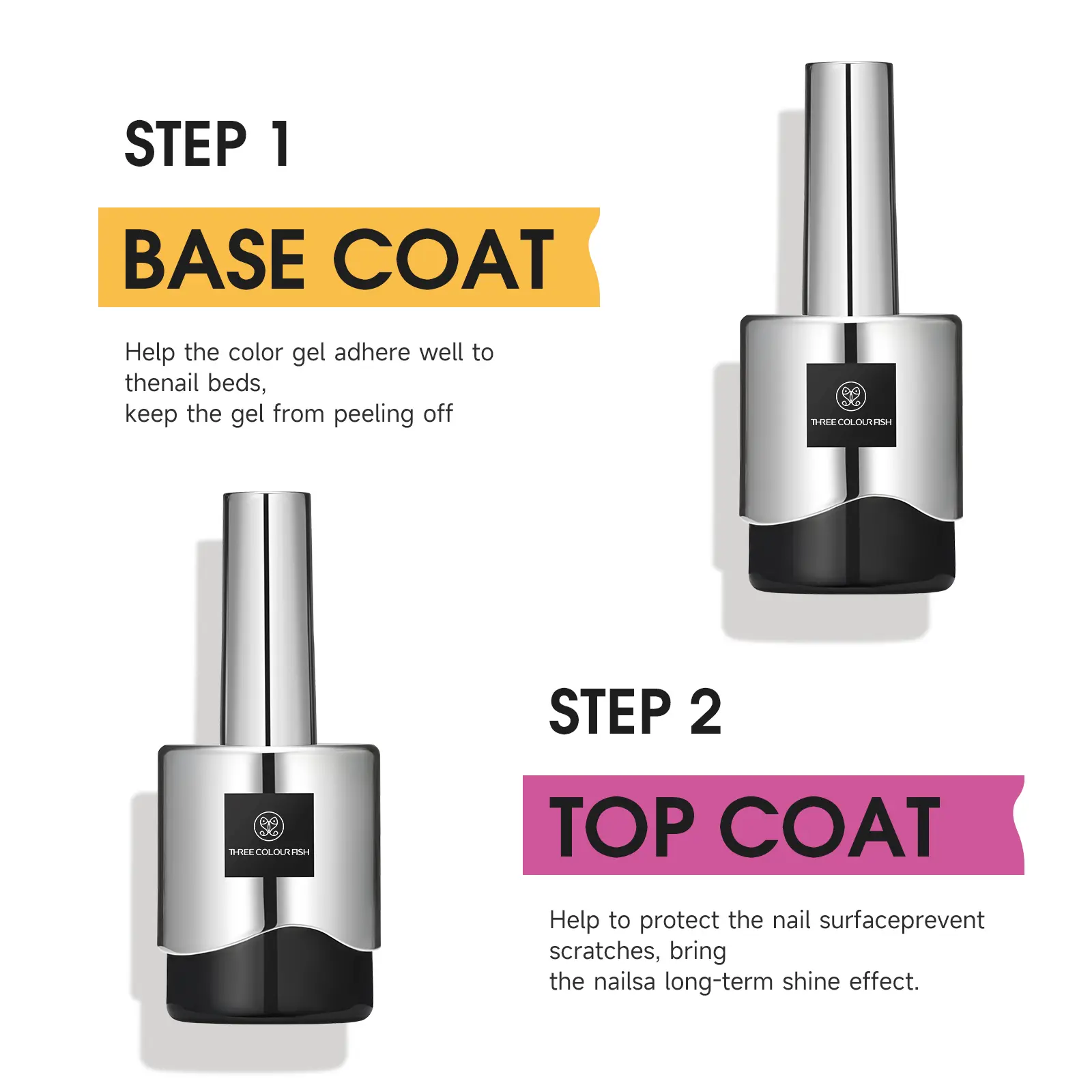 STEP 1

BASE COAT

Help the color gel adhere well to thenail beds,
keep the gel from peeling off

THREE COLOUR FISH

THREE COLOUR FISH

STEP 2

TOP COAT

Help to protect the nail surfaceprevent scratches, bring
the nailsa long-term shine effect.