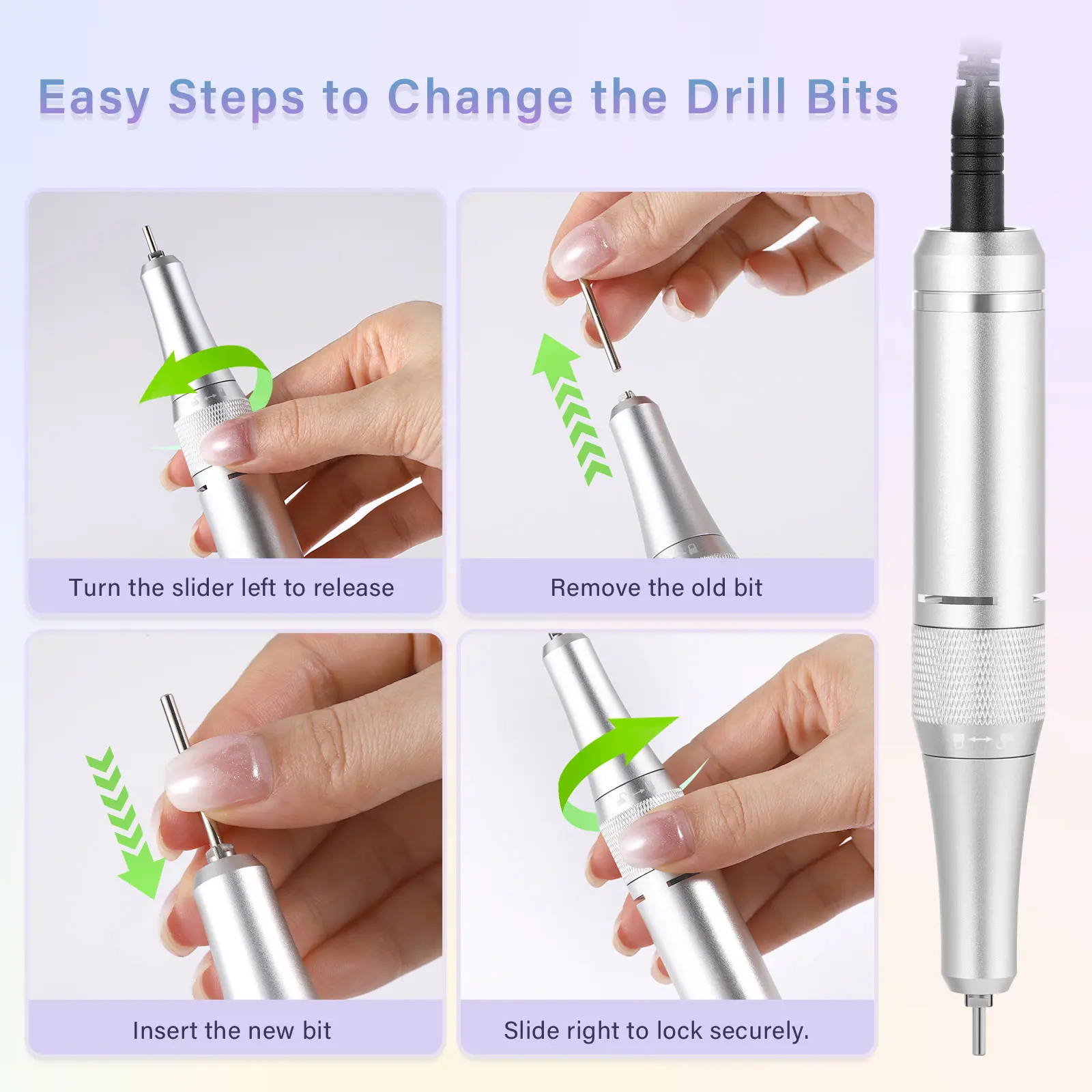 Easy Steps to Change the Drill Bits

Turn the slider left to release

Remove the old bit

Insert the new bit

Slide right to lock securely.